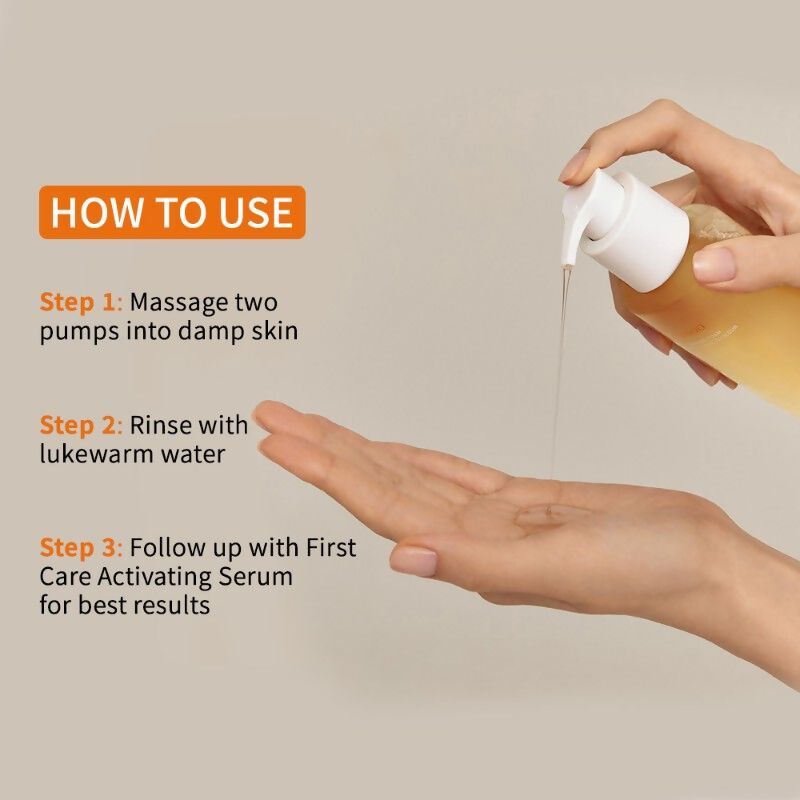 HOW TO USE

Step 1: Massage two pumps into damp skin

Step 2: Rinse with lukewarm water

Step 3: Follow up with First Care Activating Serum for best results