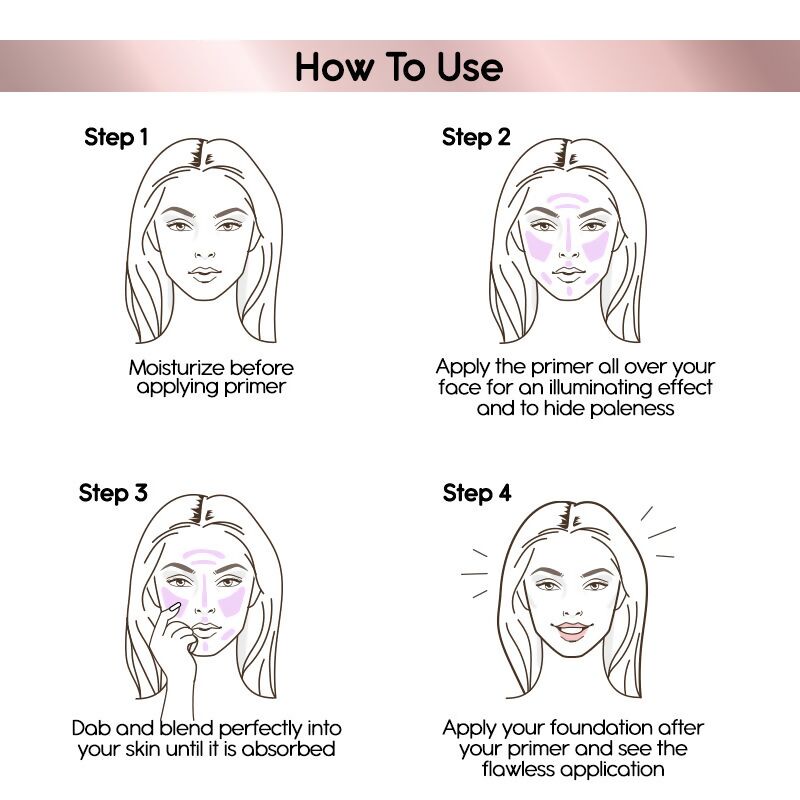 How To Use

Step 1

Moisturize before applying primer

Step 2

Apply the primer all over your face for an illuminating effect and to hide paleness

Step 3

Dab and blend perfectly into your skin until it is absorbed

Step 4

Apply your foundation after your primer and see the flawless application