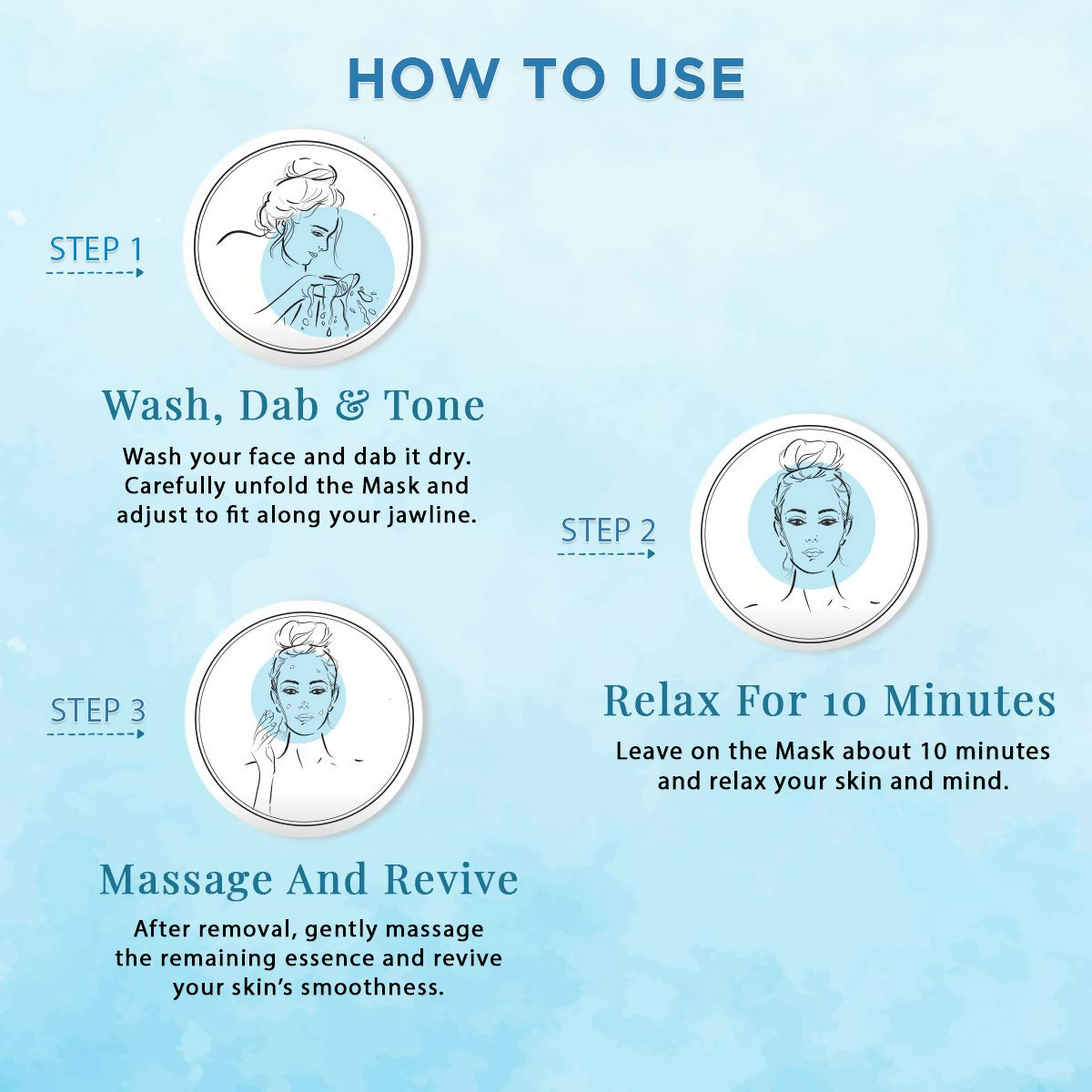 HOW TO USE

STEP 1

Wash, Dab & Tone

Wash your face and dab it dry. Carefully unfold the Mask and adjust to fit along your jawline.

STEP 2

Relax For 10 Minutes

Leave on the Mask about 10 minutes and relax your skin and mind.

STEP 3

Massage And Revive

After removal, gently massage the remaining essence and revive your skin's smoothness.