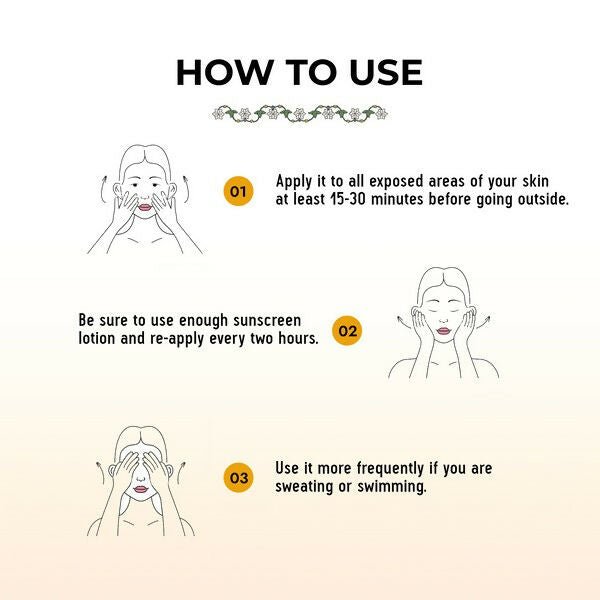 HOW TO USE

01 Apply it to all exposed areas of your skin at least 15-30 minutes before going outside.

Be sure to use enough sunscreen lotion and re-apply every two hours. 02

03 Use it more frequently if you are sweating or swimming.