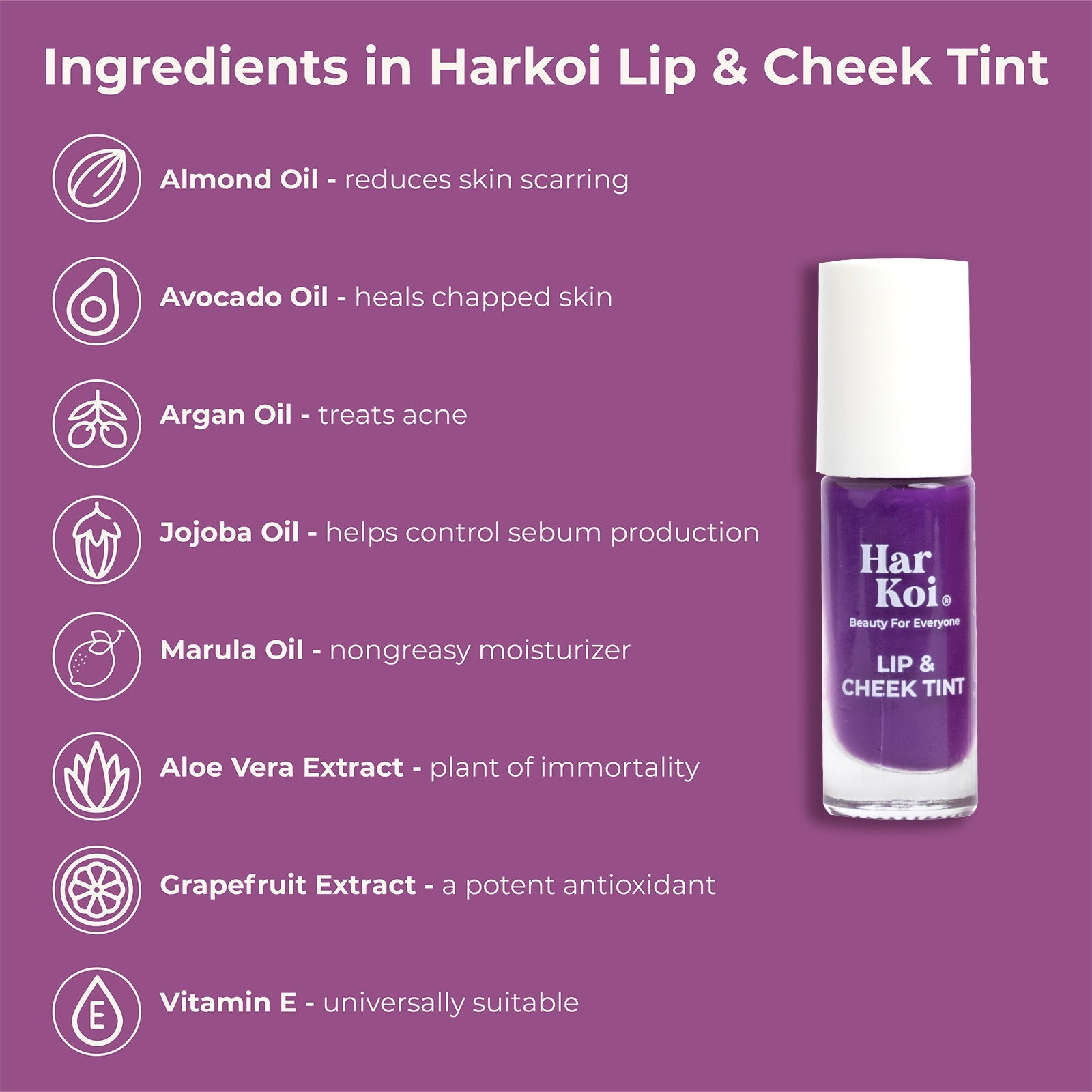 Ingredients in Harkoi Lip & Cheek Tint

Almond Oil - reduces skin scarring

Avocado Oil - heals chapped skin

Argan Oil - treats acne

Jojoba Oil - helps control sebum production

Marula Oil - nongreasy moisturizer

Aloe Vera Extract - plant of immortality

Grapefruit Extract - a potent antioxidant

Vitamin E - universally suitable

E

Har Koi®
Beauty For Everyone
LIP & CHEEK TINT