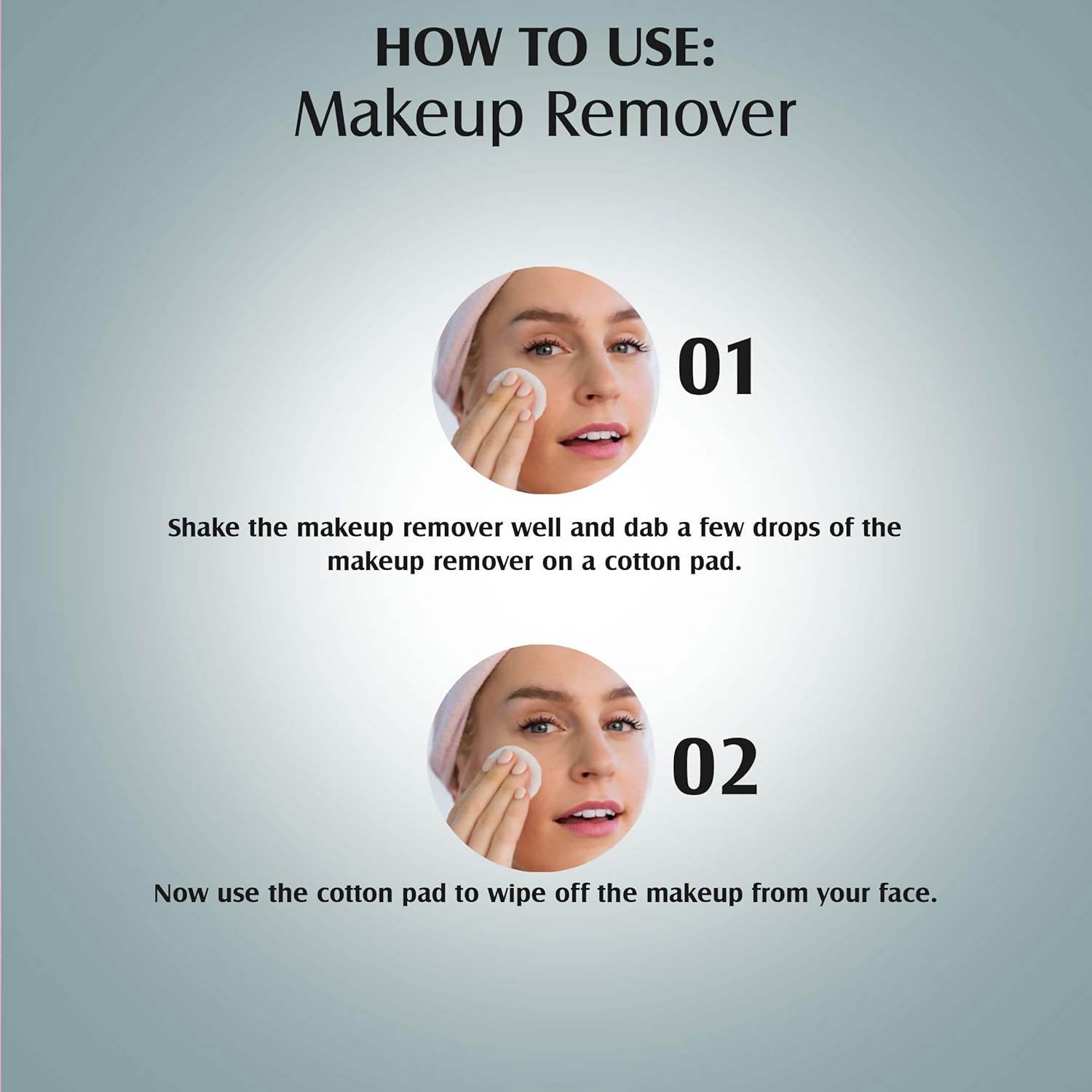 HOW TO USE:
Makeup Remover

01

Shake the makeup remover well and dab a few drops of the makeup remover on a cotton pad.

02

Now use the cotton pad to wipe off the makeup from your face.