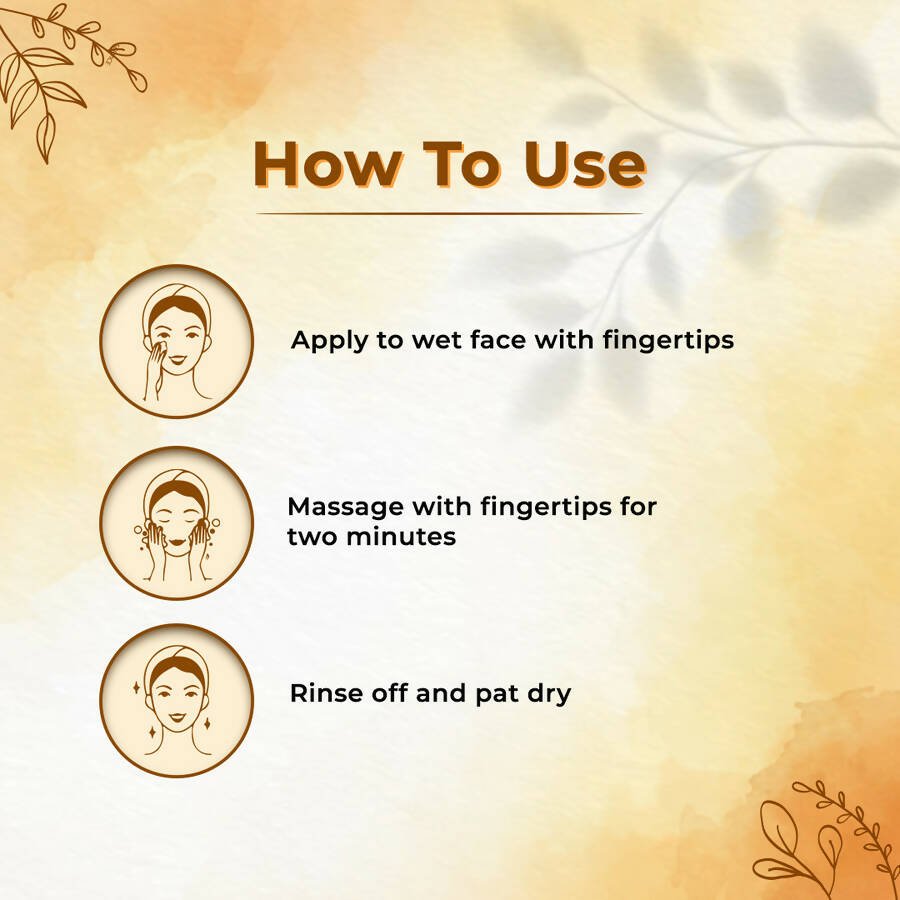 How To Use

Apply to wet face with fingertips

Massage with fingertips for two minutes

Rinse off and pat dry