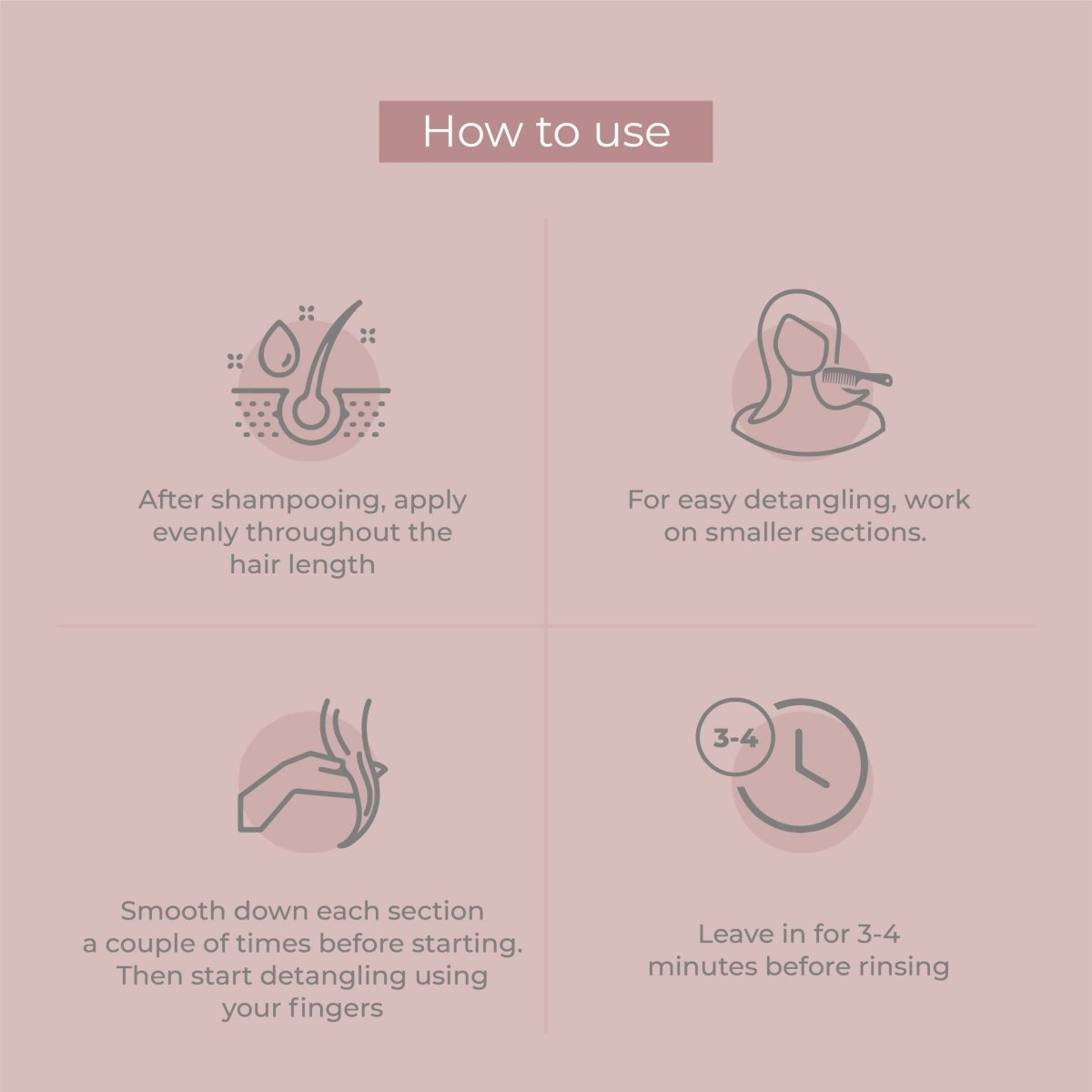 How to use

After shampooing, apply evenly throughout the hair length

For easy detangling, work on smaller sections.

Smooth down each section a couple of times before starting. Then start detangling using your fingers

3-4

Leave in for 3-4 minutes before rinsing