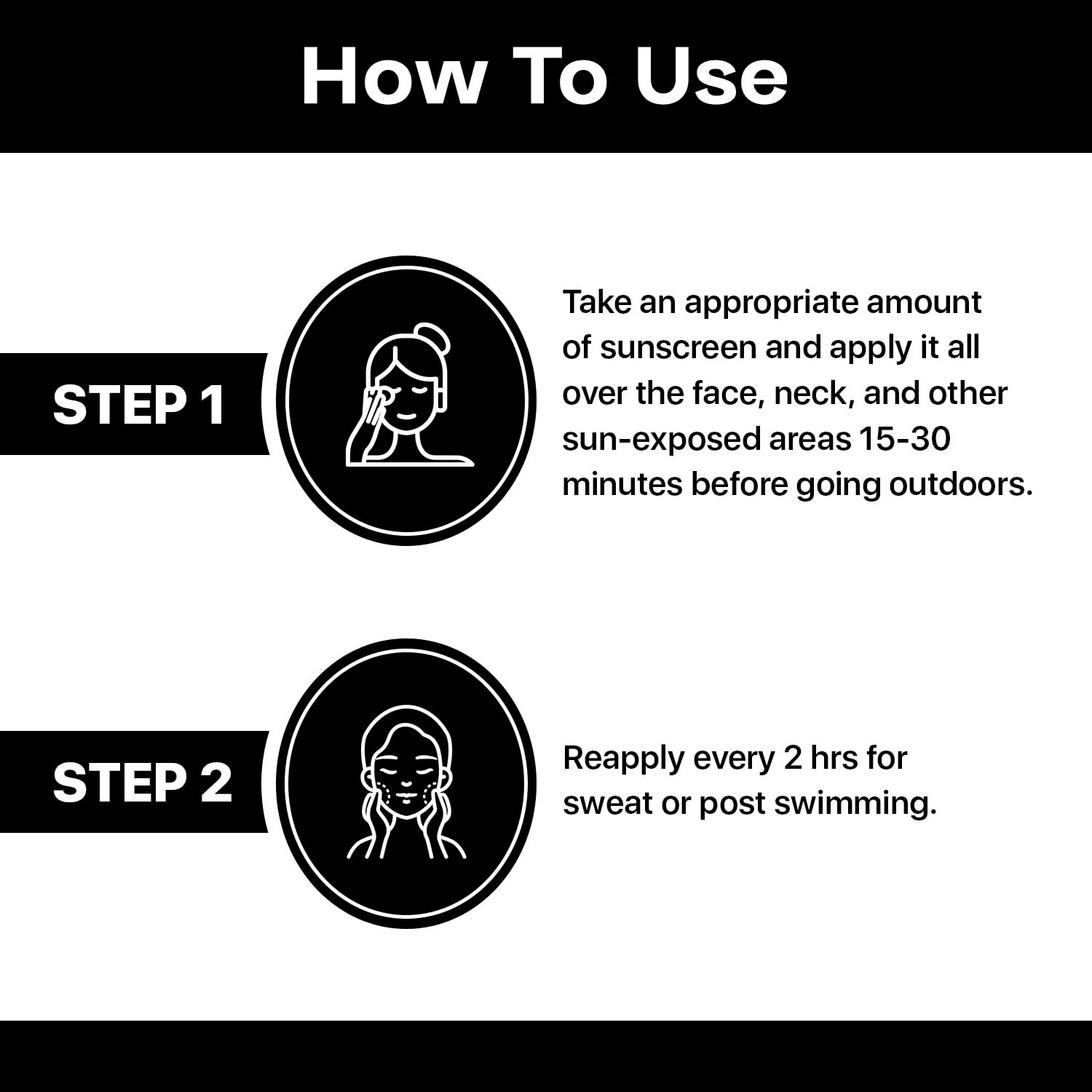 How To Use

STEP 1

Take an appropriate amount of sunscreen and apply it all over the face, neck, and other sun-exposed areas 15-30 minutes before going outdoors.

STEP 2

Reapply every 2 hrs for sweat or post swimming.