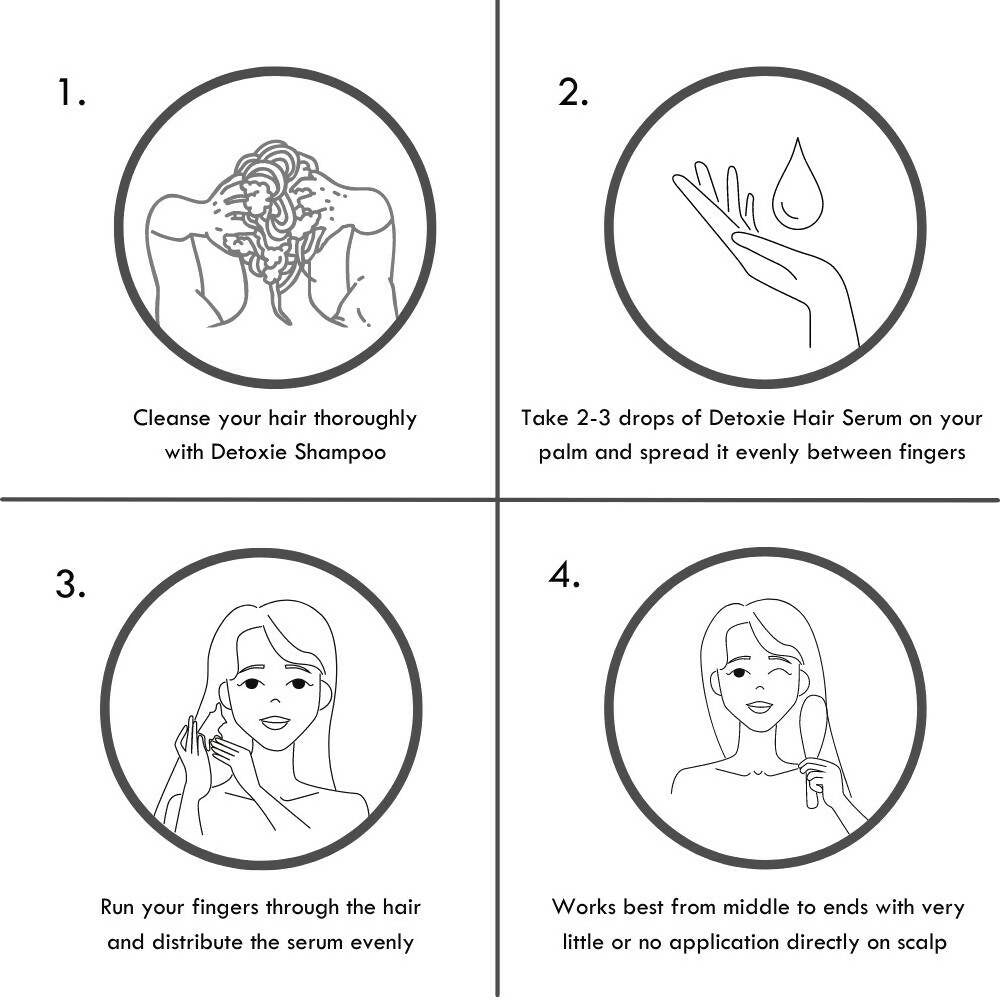 1.

Cleanse your hair thoroughly with Detoxie Shampoo

2.

Take 2-3 drops of Detoxie Hair Serum on your palm and spread it evenly between fingers

3.

Run your fingers through the hair and distribute the serum evenly

4.

Works best from middle to ends with very little or no application directly on scalp