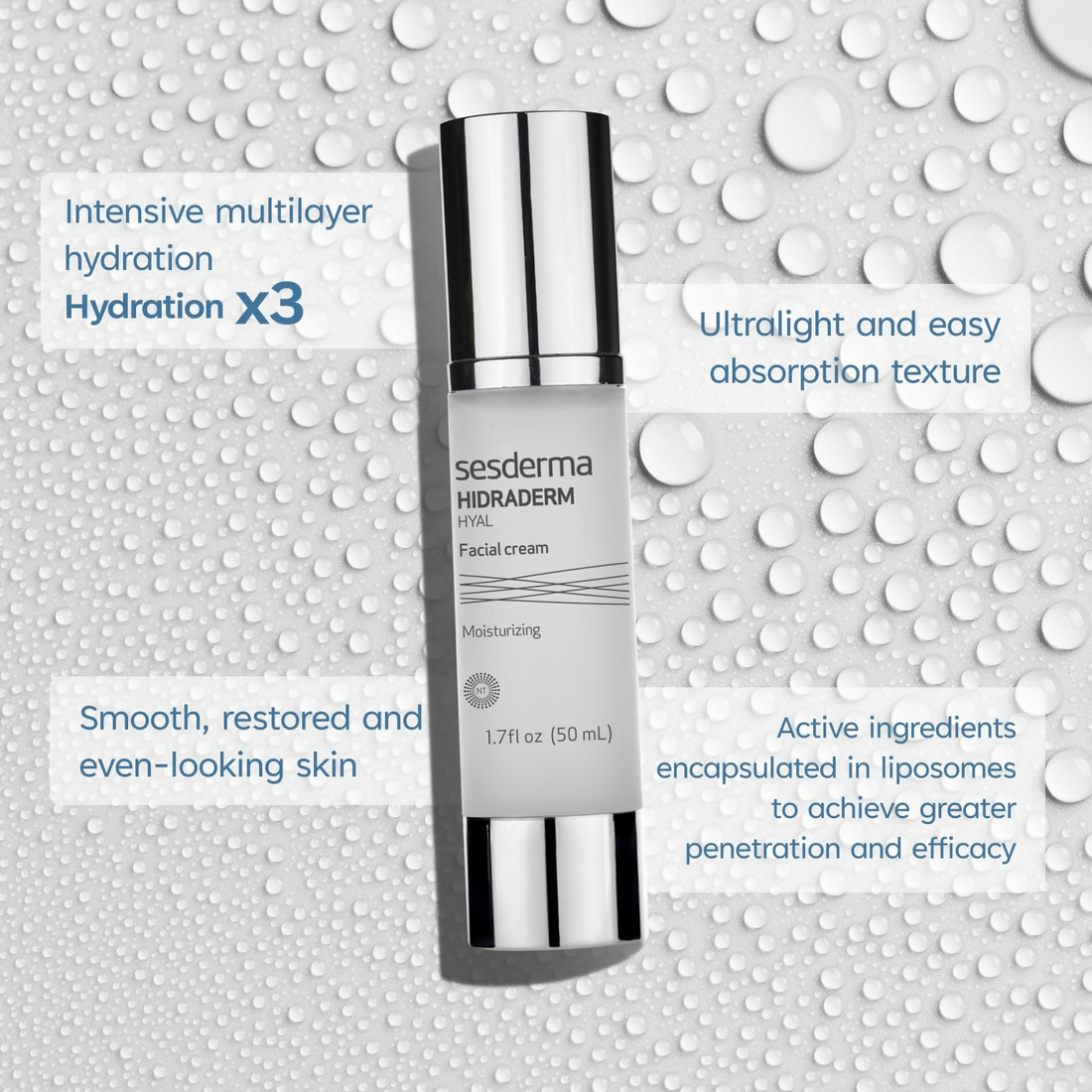 Intensive multilayer hydration
Hydration x3

Ultralight and easy absorption texture

sesderma
HIDRADERM
HYAL
Facial cream
Moisturizing
NT
1.7fl oz (50 mL)

Smooth, restored and even-looking skin

Active ingredients encapsulated in liposomes to achieve greater penetration and efficacy