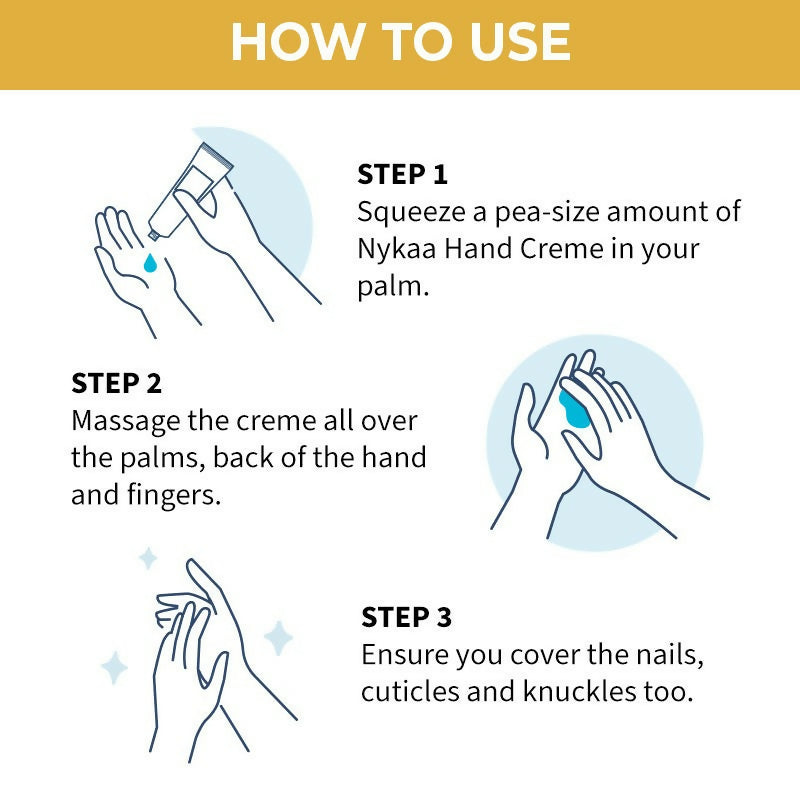 HOW TO USE

STEP 1
Squeeze a pea-size amount of Nykaa Hand Creme in your palm.

STEP 2
Massage the creme all over the palms, back of the hand and fingers.

STEP 3
Ensure you cover the nails, cuticles and knuckles too.