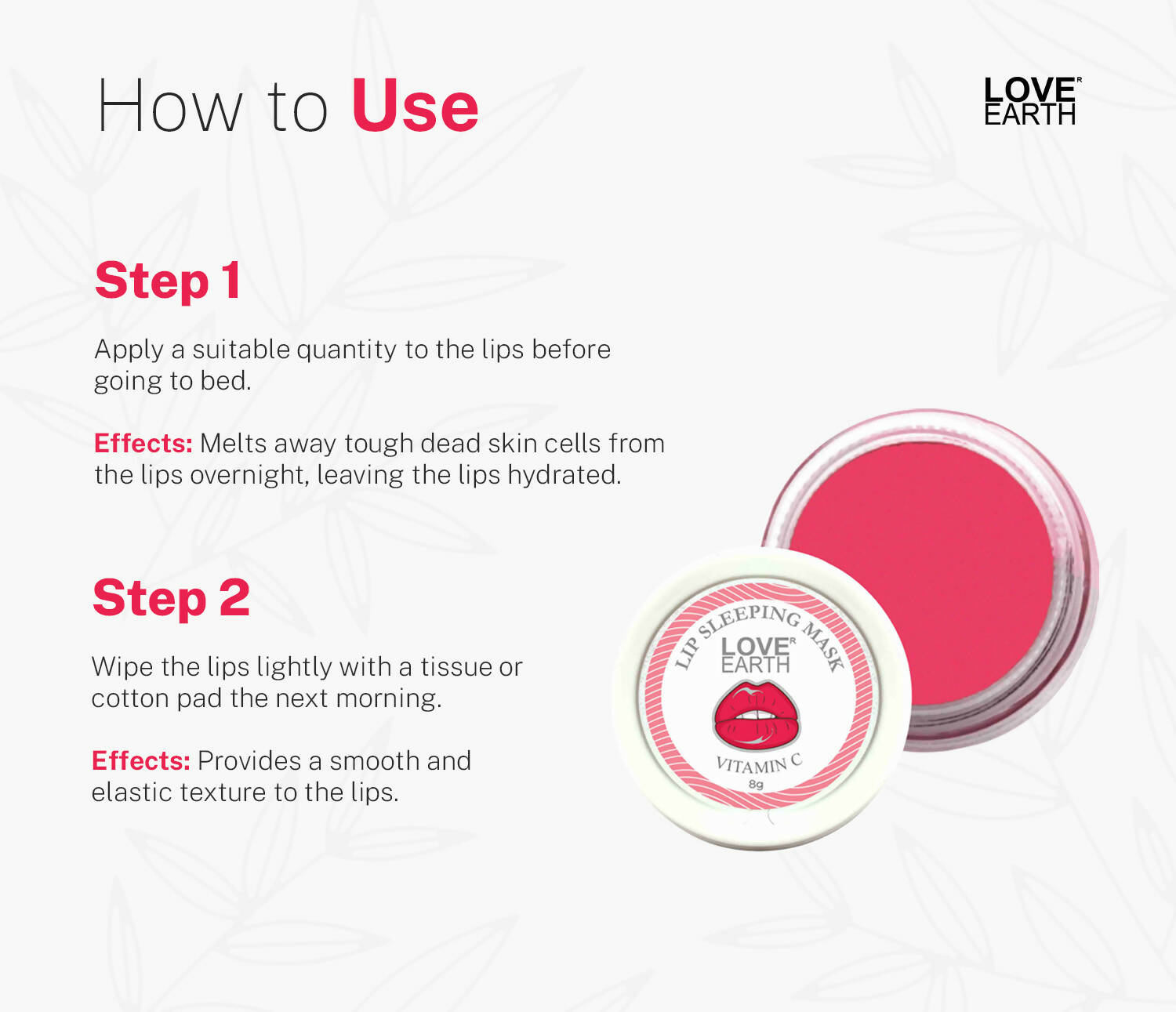 How to Use

LOVE EARTH

Step 1

Apply a suitable quantity to the lips before going to bed.

Effects: Melts away tough dead skin cells from the lips overnight, leaving the lips hydrated.

Step 2

Wipe the lips lightly with a tissue or cotton pad the next morning.

Effects: Provides a smooth and elastic texture to the lips.

LIP SLEEPING MASK
LOVE EARTH
VITAMIN C
8g