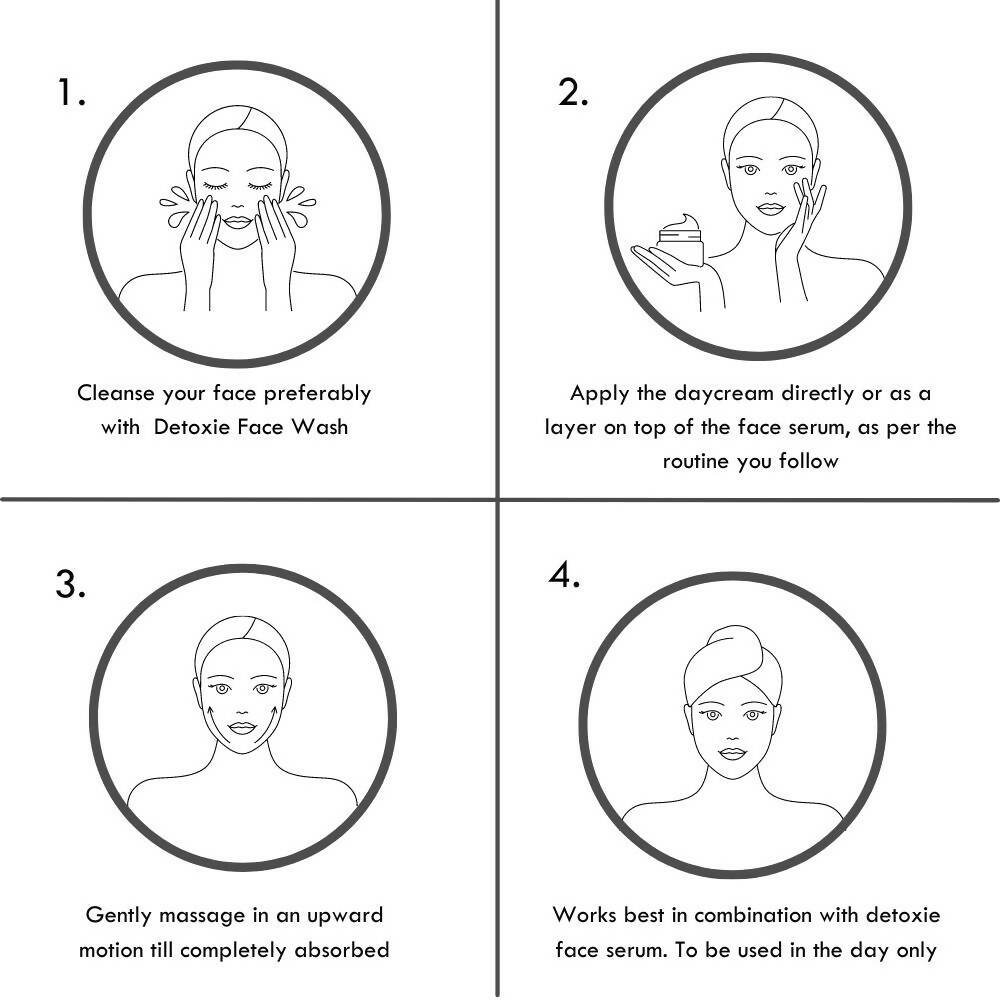 1.

Cleanse your face preferably with Detoxie Face Wash

2.

Apply the daycream directly or as a layer on top of the face serum, as per the routine you follow

3.

Gently massage in an upward motion till completely absorbed

4.

Works best in combination with detoxie face serum. To be used in the day only