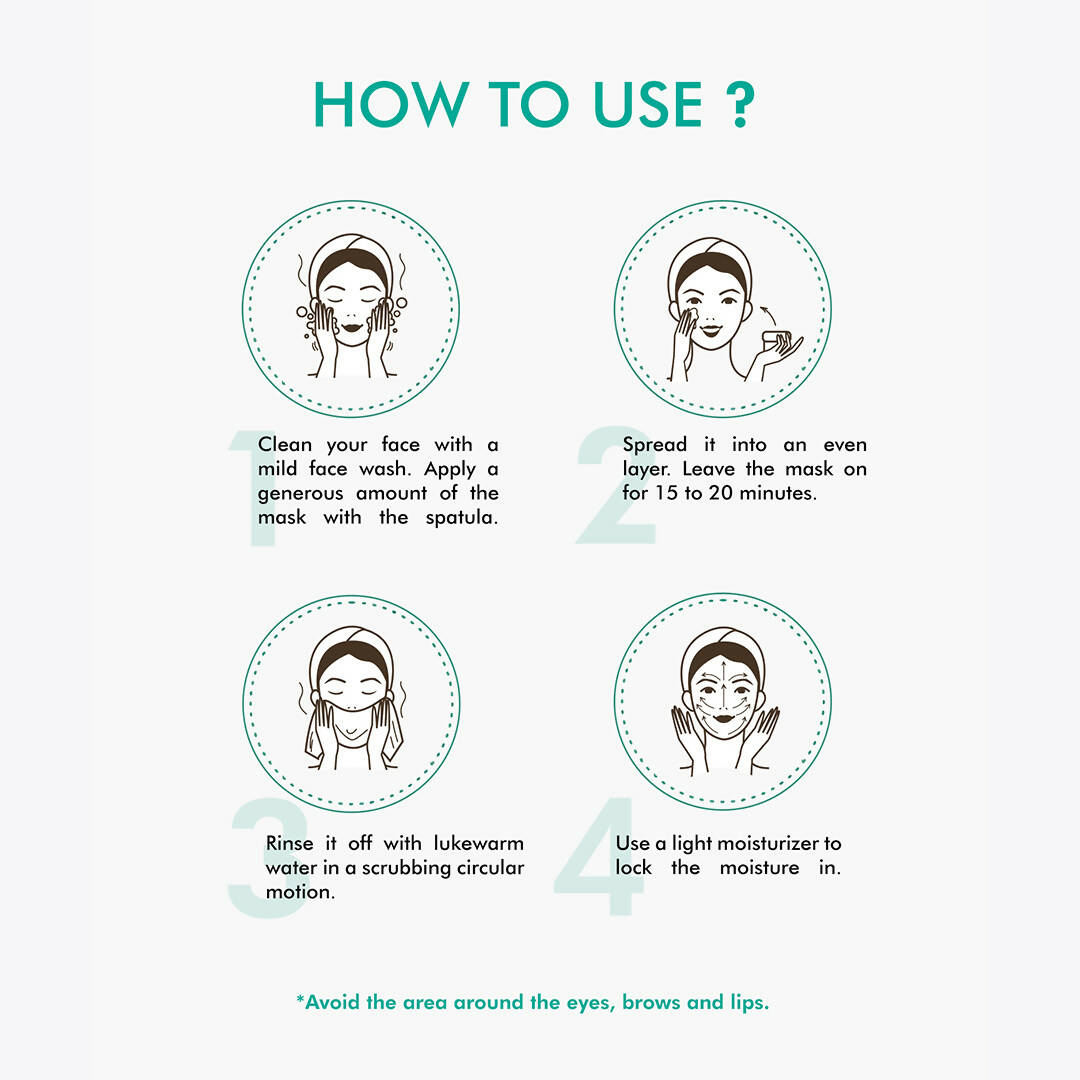 HOW TO USE ?

1 Clean your face with a mild face wash. Apply a generous amount of the mask with the spatula.

2 Spread it into an even layer. Leave the mask on for 15 to 20 minutes.

3 Rinse it off with lukewarm water in a scrubbing circular motion.

4 Use a light moisturizer to lock the moisture in.

*Avoid the area around the eyes, brows and lips.