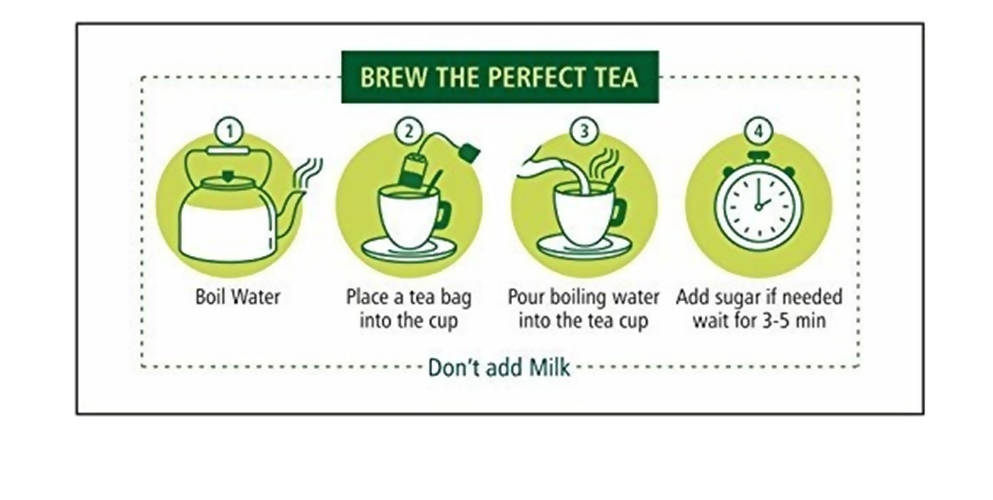 BREW THE PERFECT TEA

1
Boil Water

2
Place a tea bag into the cup

3
Pour boiling water into the tea cup

4
Add sugar if needed wait for 3-5 min

Don't add Milk