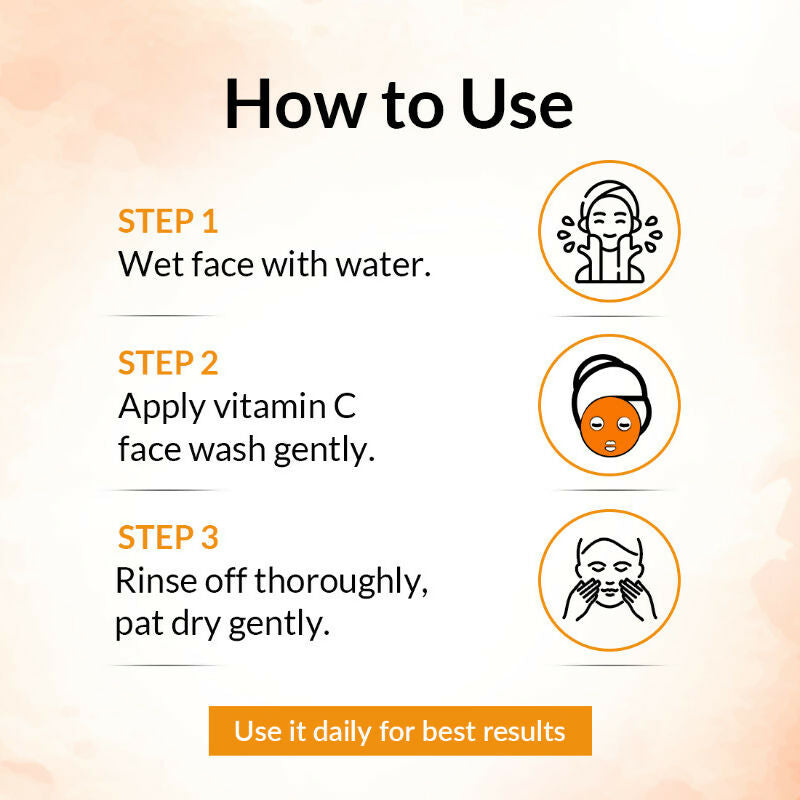 How to Use

STEP 1
Wet face with water.

STEP 2
Apply vitamin C face wash gently.

STEP 3
Rinse off thoroughly, pat dry gently.

Use it daily for best results