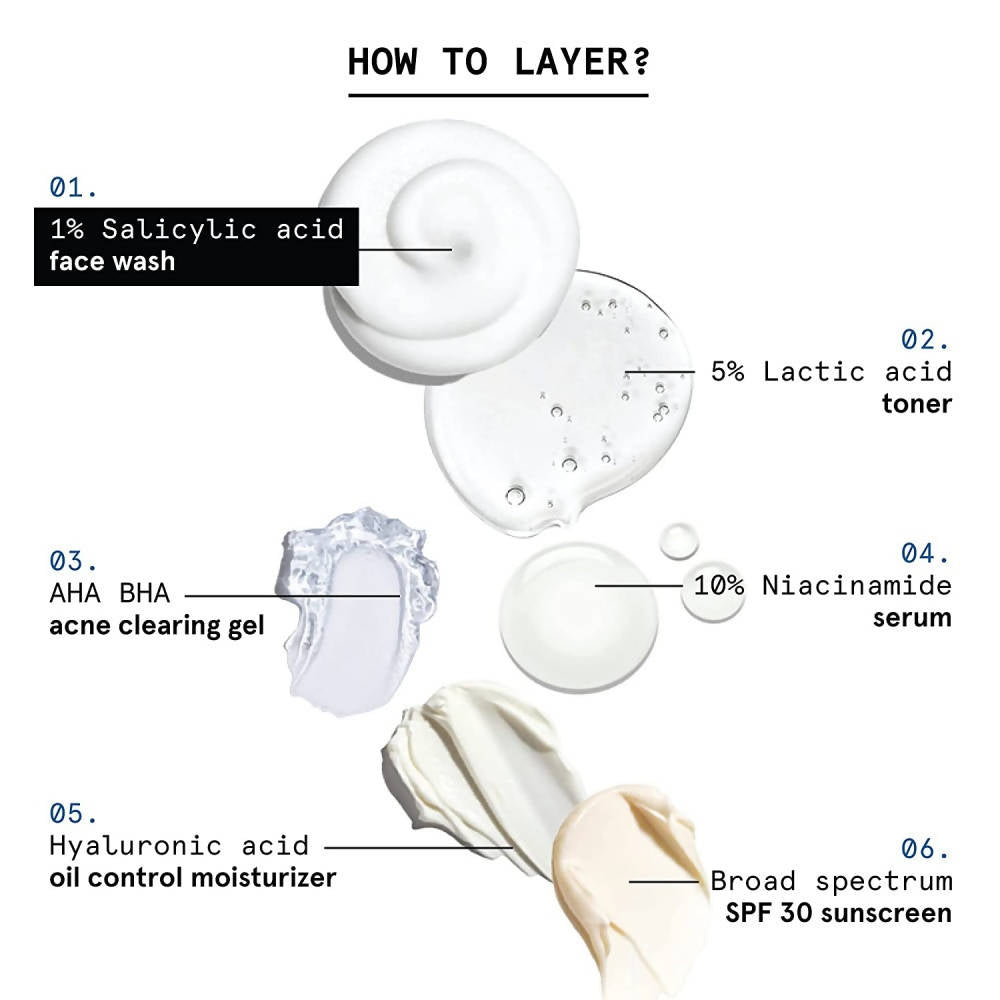 HOW TO LAYER?

01.
1% Salicylic acid
face wash

02.
5% Lactic acid
toner

03.
AHA BHA
acne clearing gel

04.
10% Niacinamide
serum

05.
Hyaluronic acid
oil control moisturizer

06.
Broad spectrum
SPF 30 sunscreen