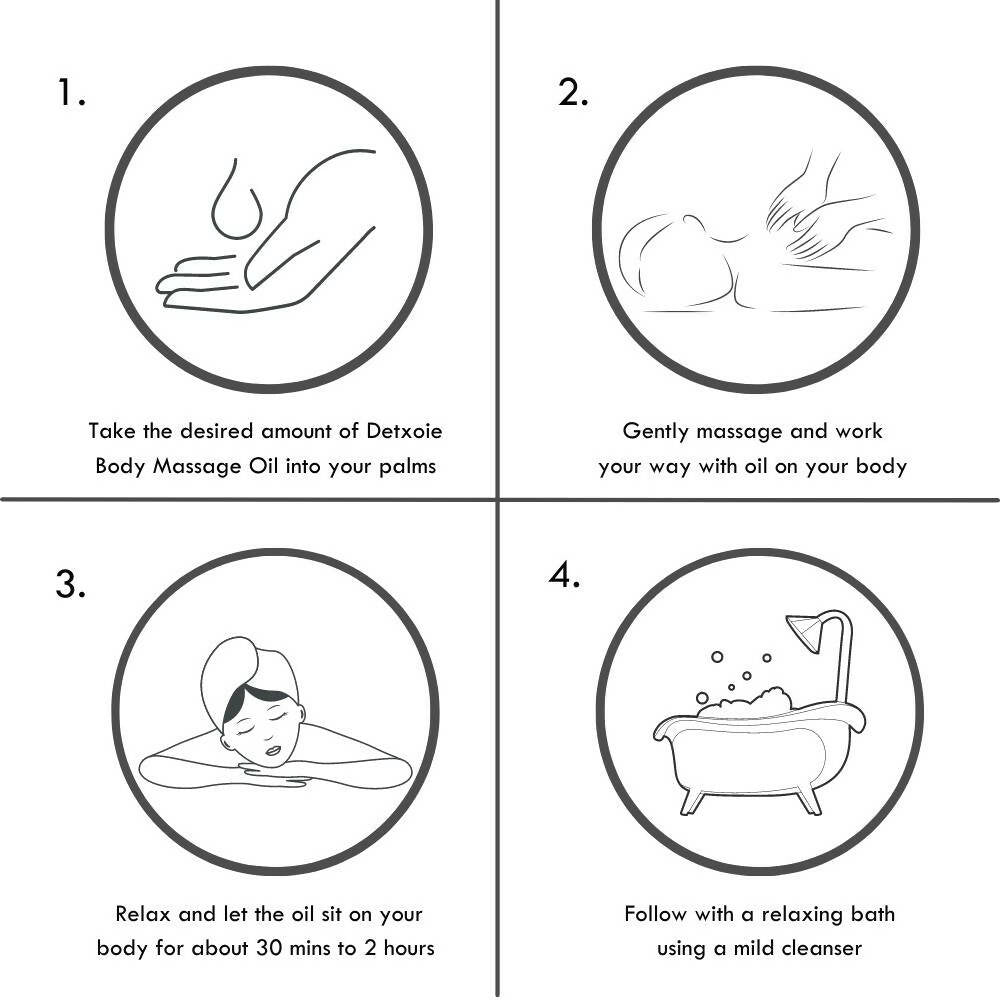 1.

Take the desired amount of Detxoie Body Massage Oil into your palms

2.

Gently massage and work your way with oil on your body

3.

Relax and let the oil sit on your body for about 30 mins to 2 hours

4.

Follow with a relaxing bath using a mild cleanser