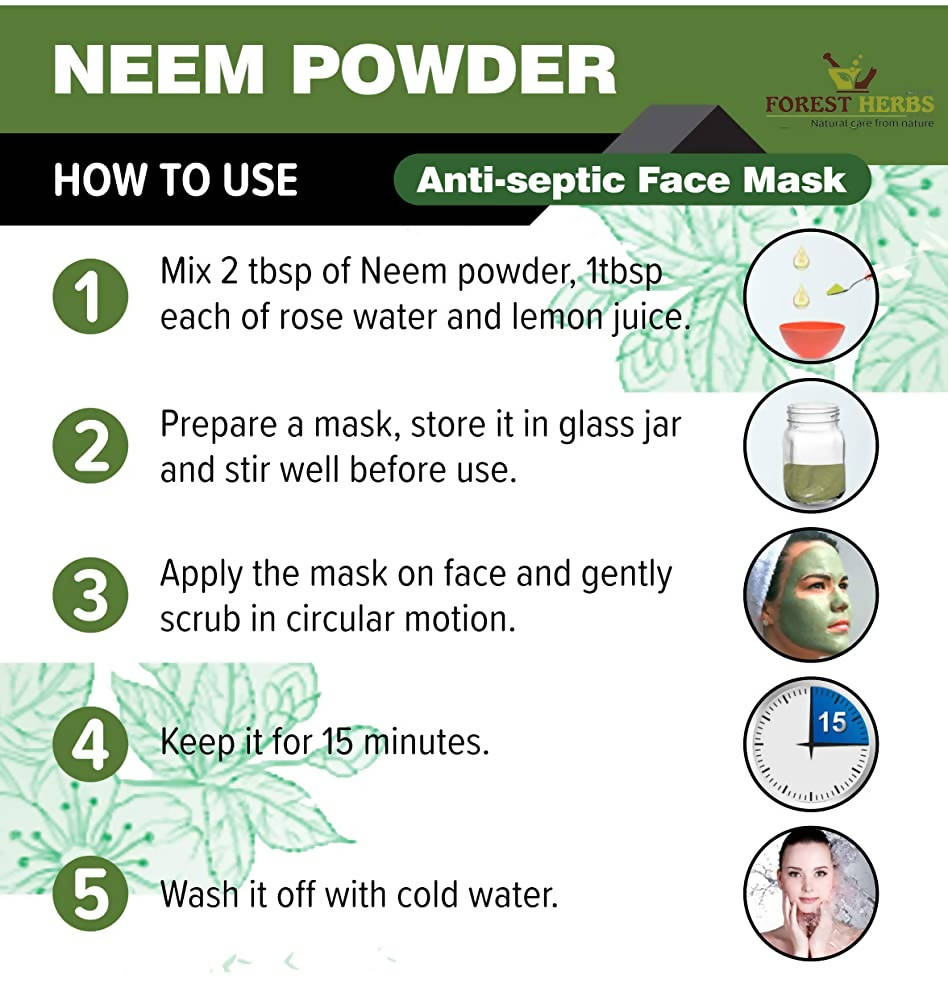 NEEM POWDER

FOREST HERBS
Natural care from nature

HOW TO USE

Anti-septic Face Mask

1 Mix 2 tbsp of Neem powder, 1tbsp each of rose water and lemon juice.

2 Prepare a mask, store it in glass jar and stir well before use.

3 Apply the mask on face and gently scrub in circular motion.

4 Keep it for 15 minutes.

15

5 Wash it off with cold water.