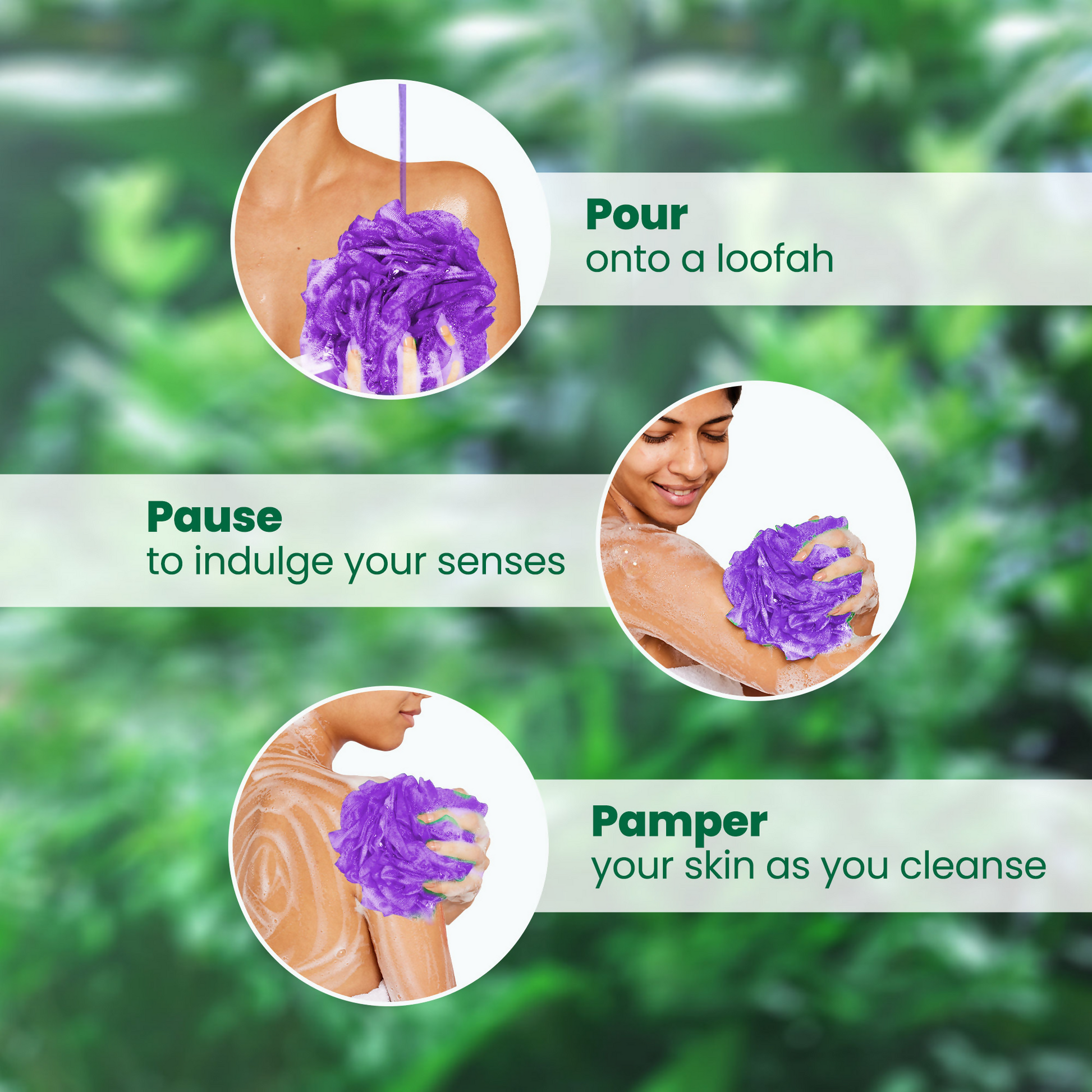 Pour
onto a loofah

Pause
to indulge your senses

Pamper
your skin as you cleanse