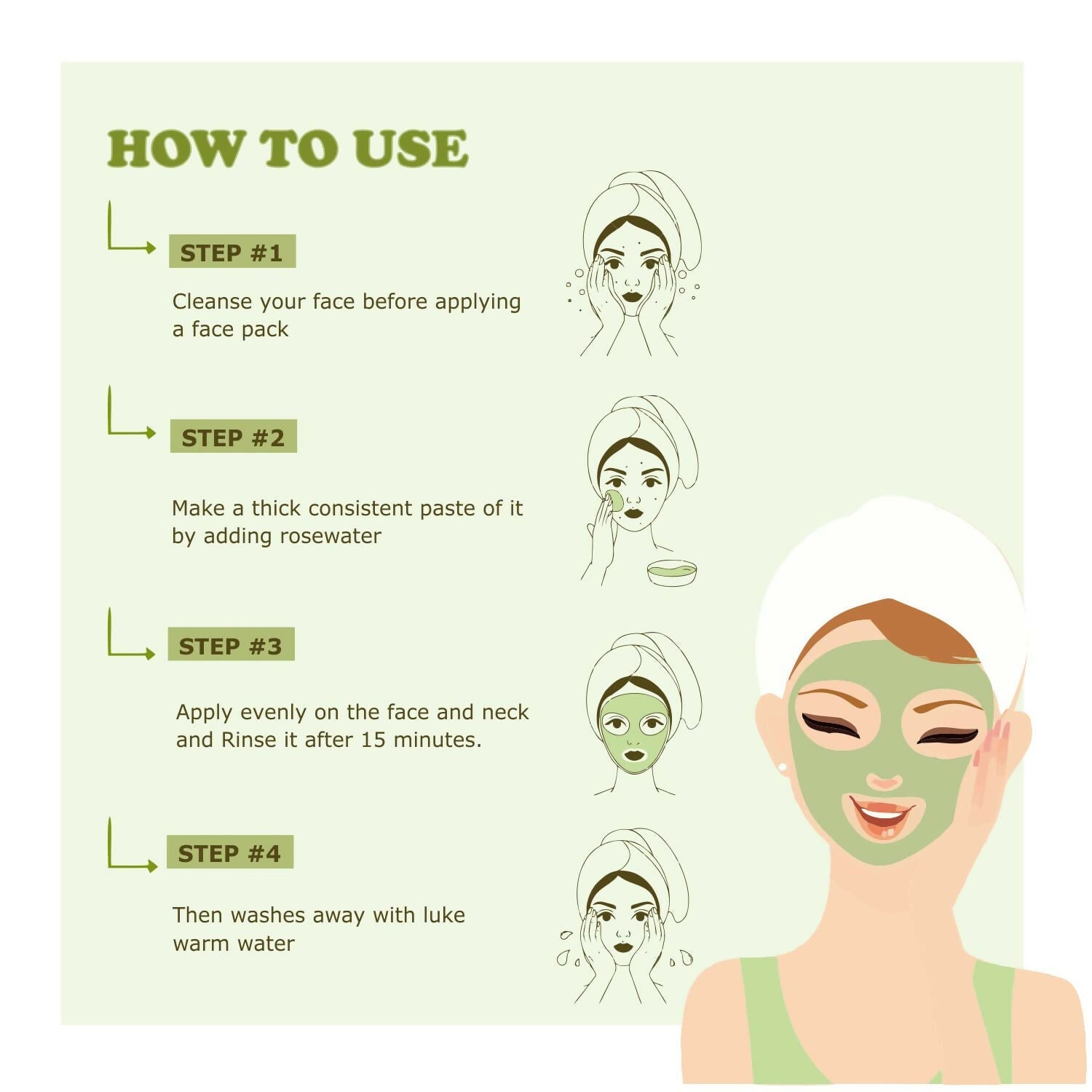 HOW TO USE

STEP #1

Cleanse your face before applying a face pack

STEP #2

Make a thick consistent paste of it by adding rosewater

STEP #3

Apply evenly on the face and neck and Rinse it after 15 minutes.

STEP #4

Then washes away with luke warm water