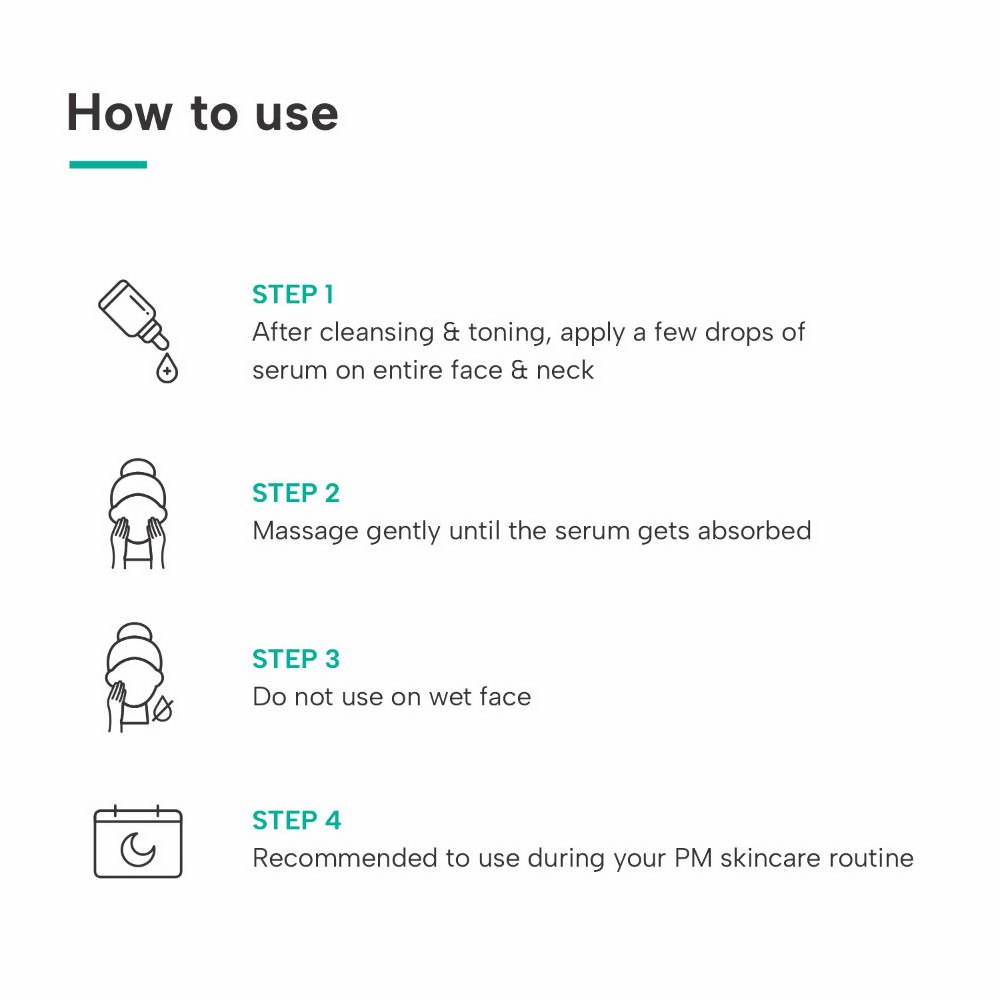 How to use

STEP 1
After cleansing & toning, apply a few drops of serum on entire face & neck

STEP 2
Massage gently until the serum gets absorbed

STEP 3
Do not use on wet face

STEP 4
Recommended to use during your PM skincare routine