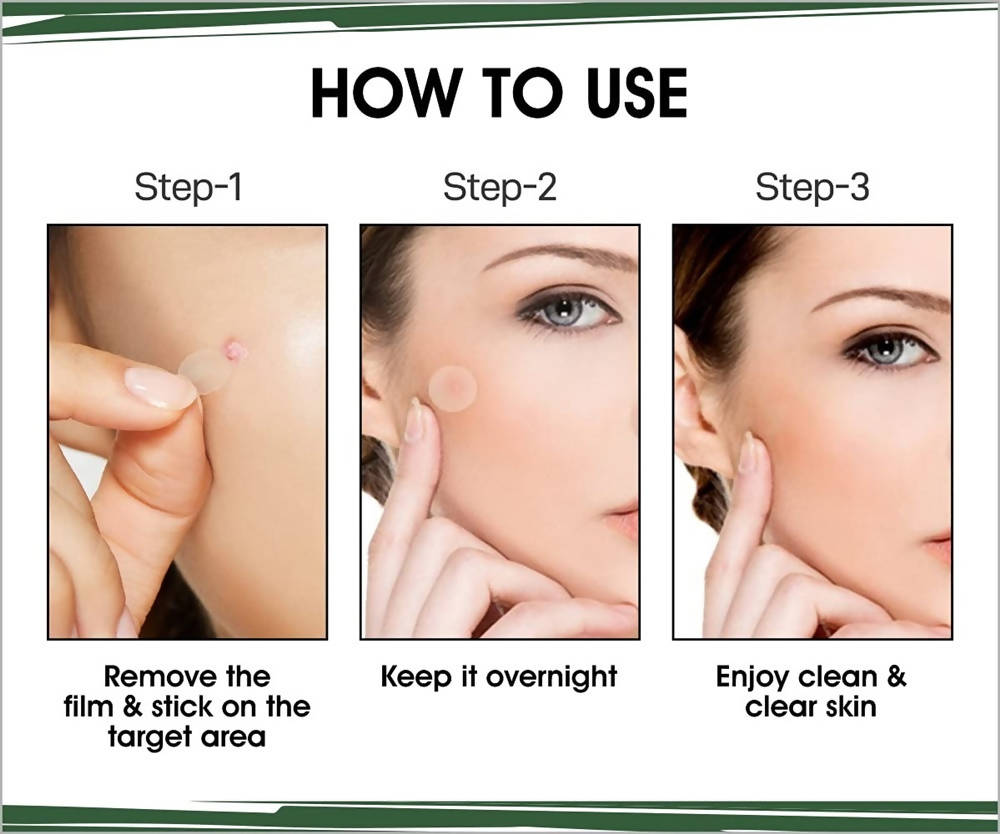 HOW TO USE

Step-1

Remove the film & stick on the target area

Step-2

Keep it overnight

Step-3

Enjoy clean & clear skin