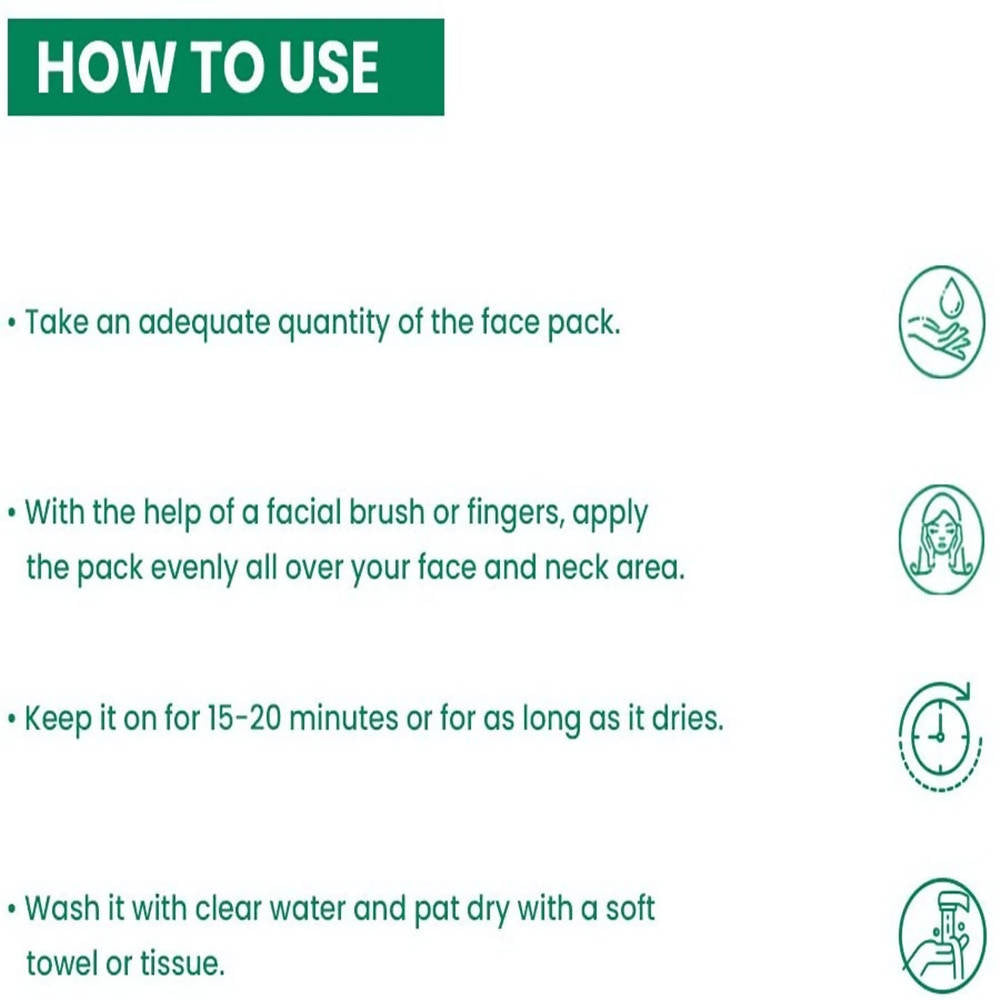 HOW TO USE

• Take an adequate quantity of the face pack.

• With the help of a facial brush or fingers, apply the pack evenly all over your face and neck area.

• Keep it on for 15-20 minutes or for as long as it dries.

• Wash it with clear water and pat dry with a soft towel or tissue.