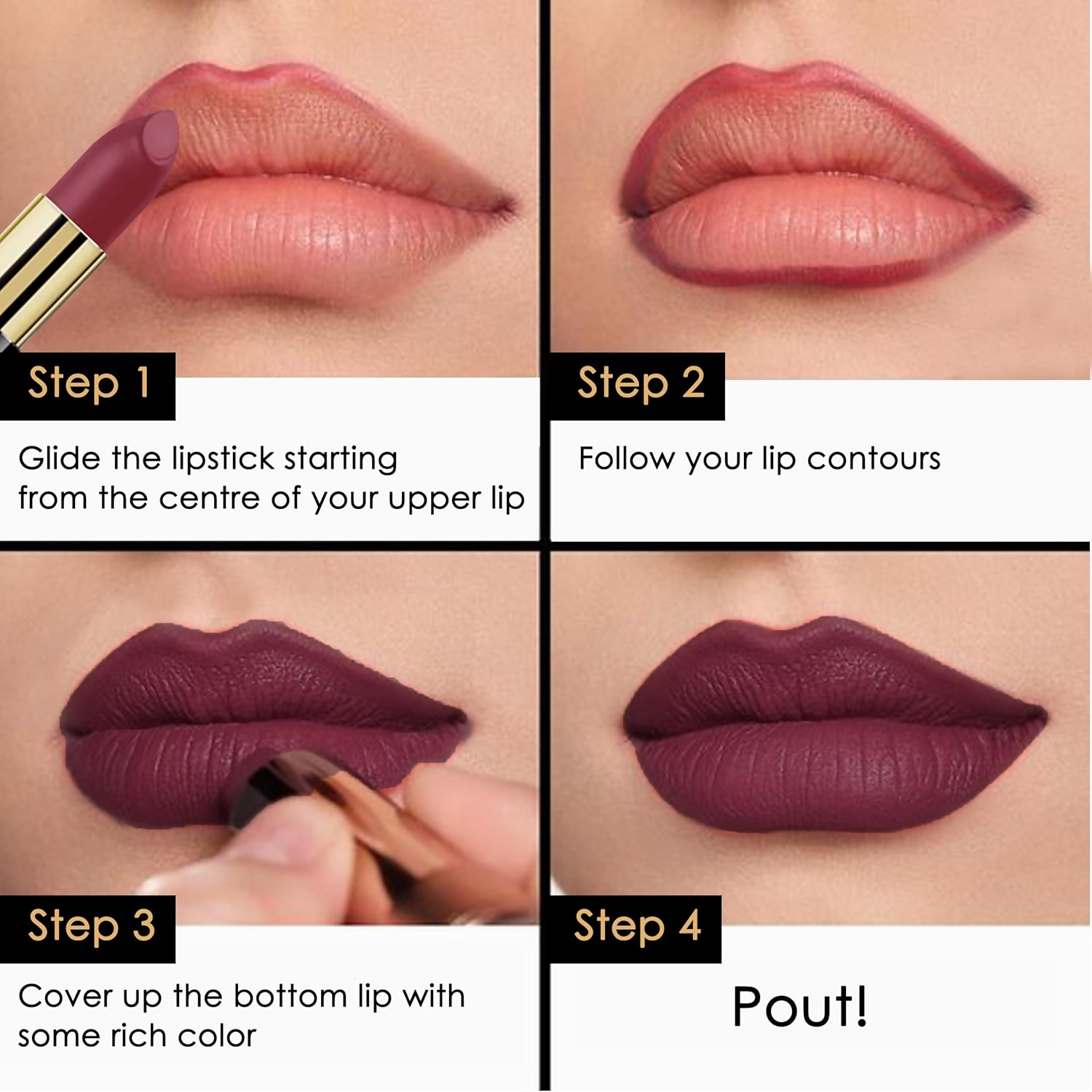 Step 1

Glide the lipstick starting from the centre of your upper lip

Step 2

Follow your lip contours

Step 3

Cover up the bottom lip with some rich color

Step 4

Pout!