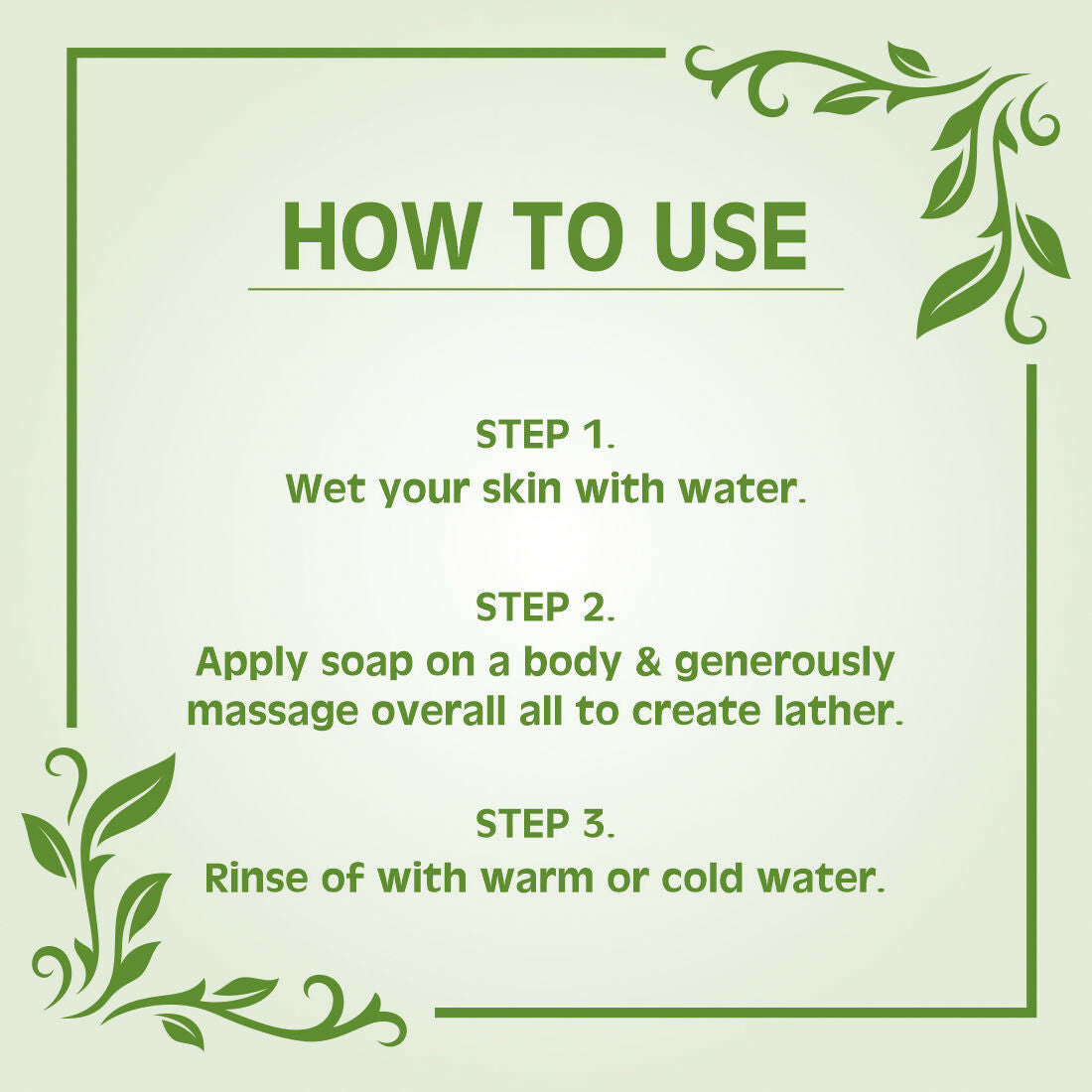 HOW TO USE

STEP 1.
Wet your skin with water.

STEP 2.
Apply soap on a body & generously massage overall all to create lather.

STEP 3.
Rinse of with warm or cold water.