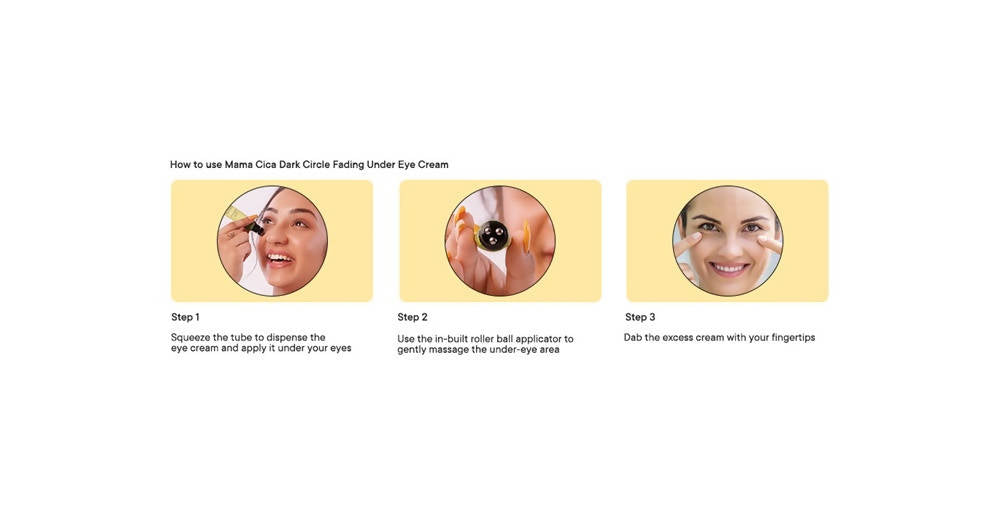 How to use Mama Cica Dark Circle Fading Under Eye Cream

Step 1

Squeeze the tube to dispense the eye cream and apply it under your eyes

Step 2

Use the in-built roller ball applicator to gently massage the under-eye area

Step 3

Dab the excess cream with your fingertips