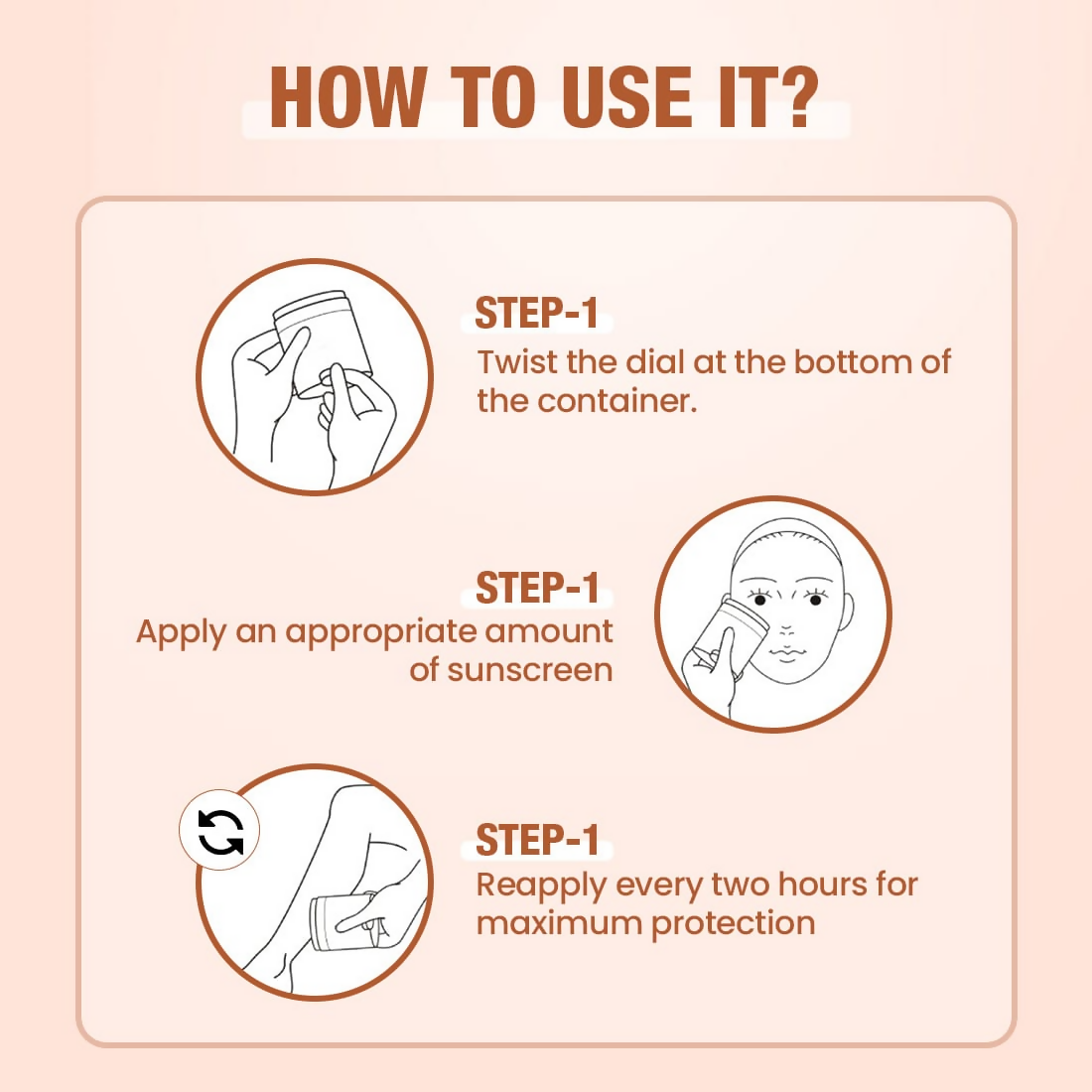 HOW TO USE IT?

STEP-1
Twist the dial at the bottom of the container.

STEP-1
Apply an appropriate amount of sunscreen

STEP-1
Reapply every two hours for maximum protection