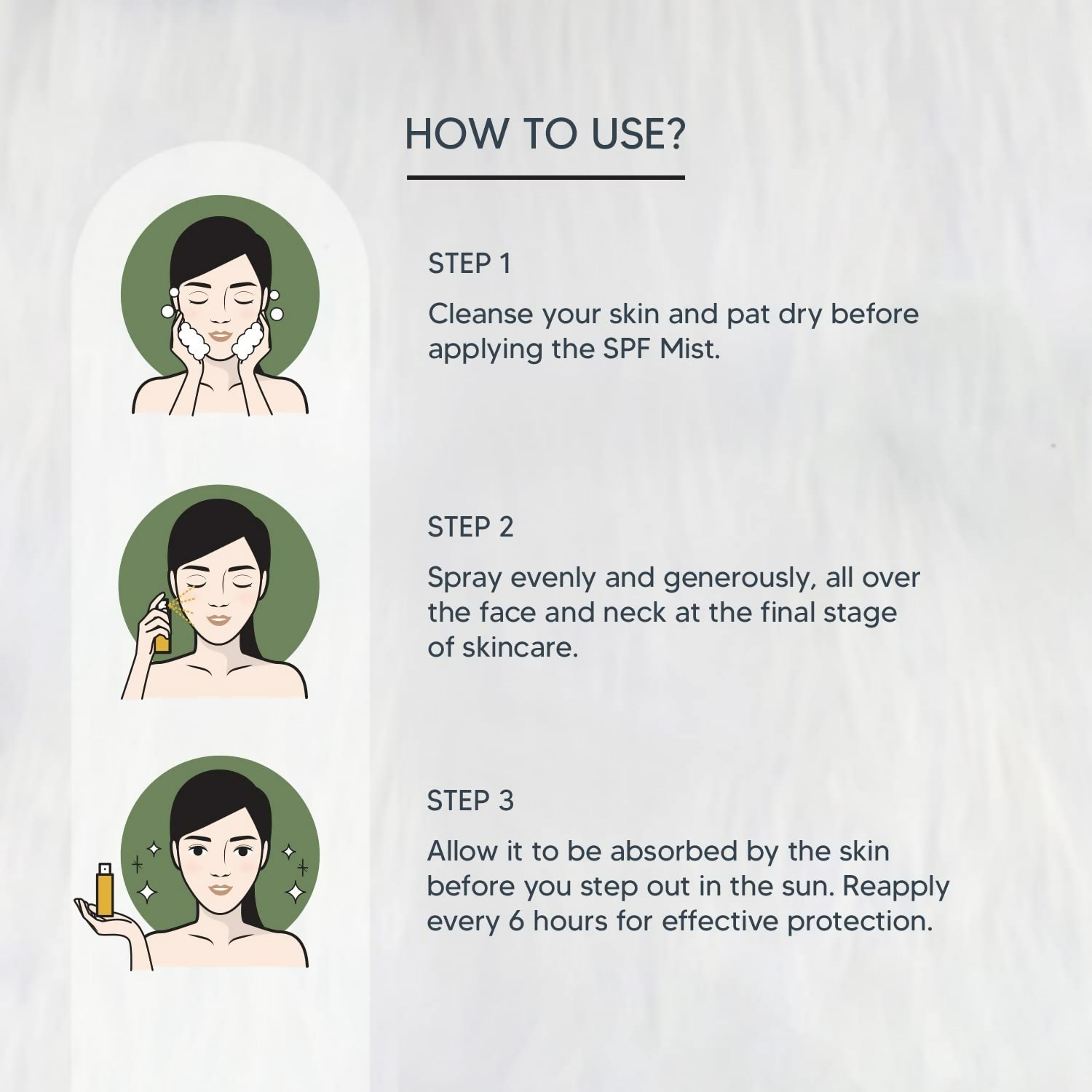 HOW TO USE?

STEP 1

Cleanse your skin and pat dry before applying the SPF Mist.

STEP 2

Spray evenly and generously, all over the face and neck at the final stage of skincare.

STEP 3

Allow it to be absorbed by the skin before you step out in the sun. Reapply every 6 hours for effective protection.