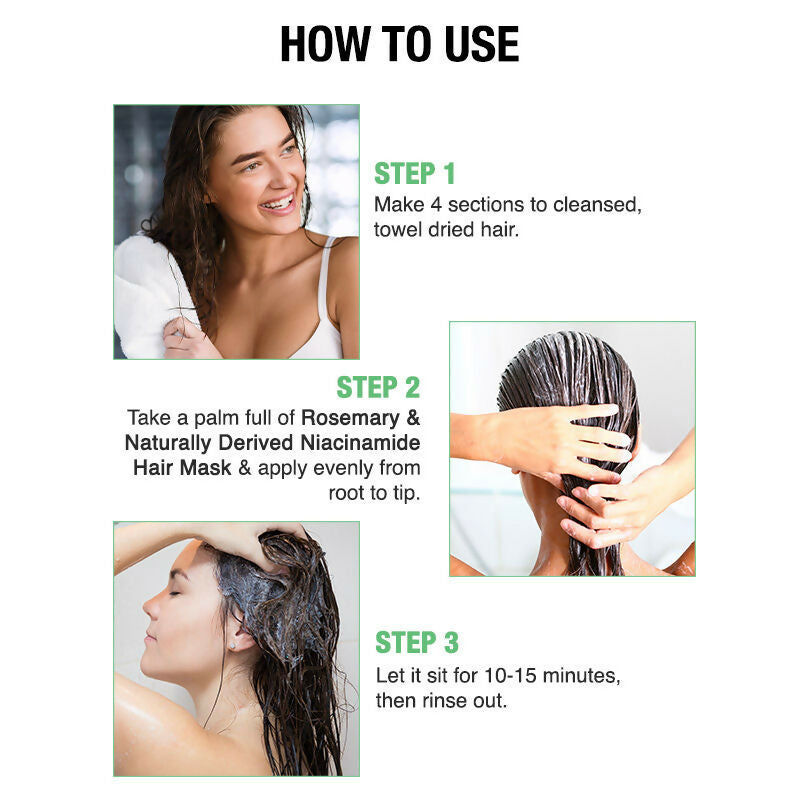 HOW TO USE

STEP 1
Make 4 sections to cleansed, towel dried hair.

STEP 2
Take a palm full of Rosemary & Naturally Derived Niacinamide Hair Mask & apply evenly from root to tip.

STEP 3
Let it sit for 10-15 minutes, then rinse out.