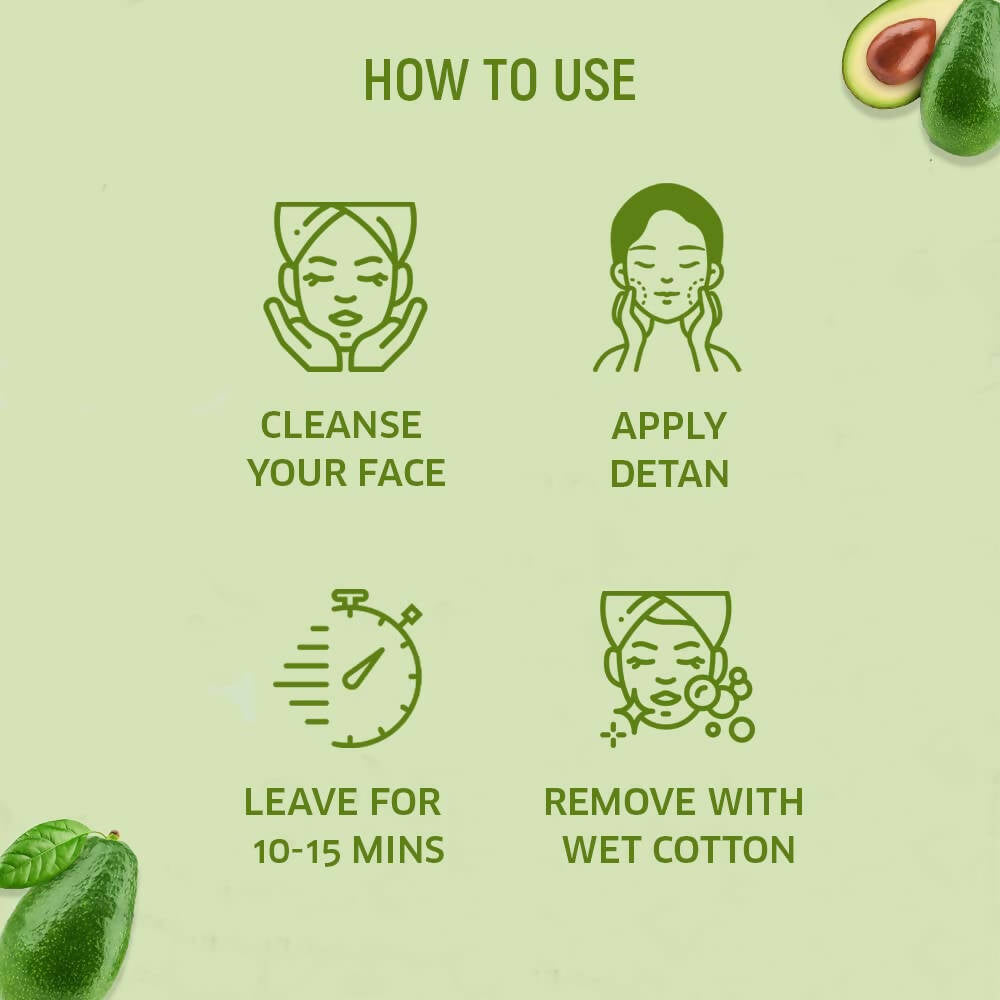 HOW TO USE

CLEANSE YOUR FACE

APPLY DETAN

LEAVE FOR 10-15 MINS

REMOVE WITH WET COTTON