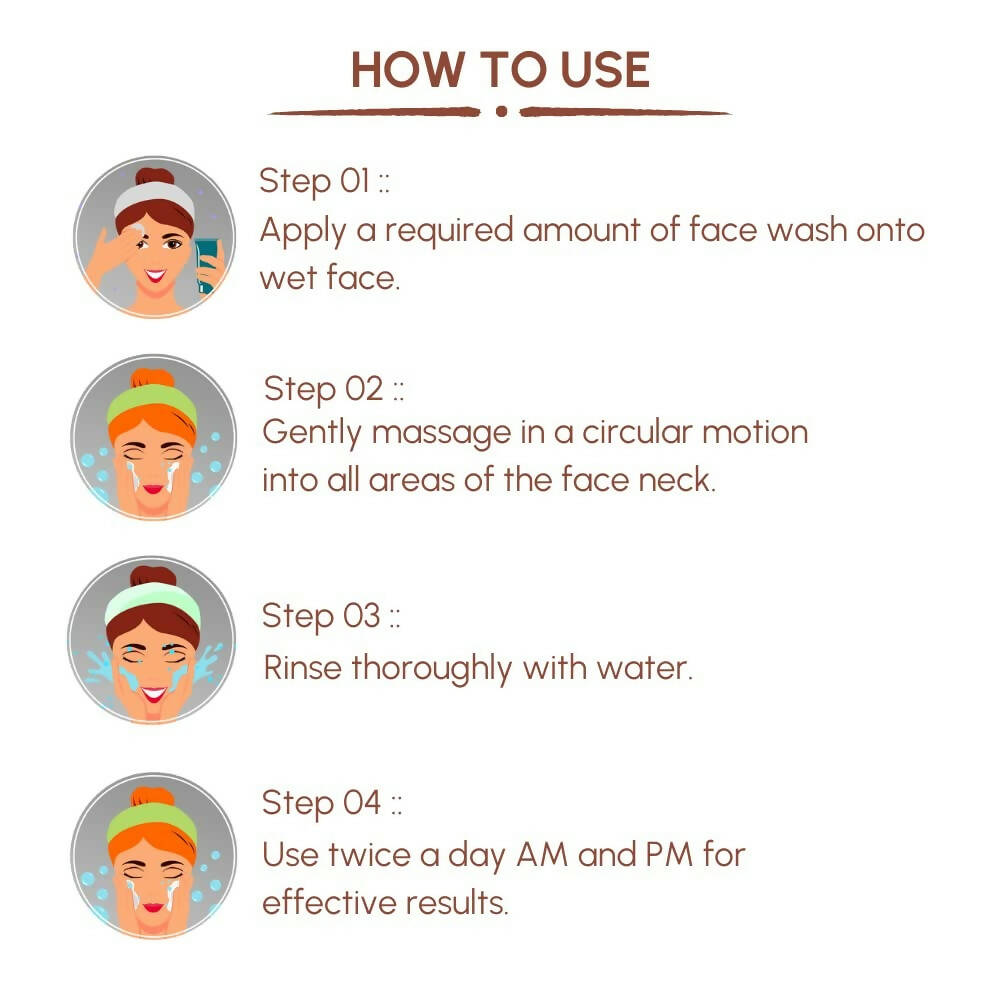 HOW TO USE

Step 01 ::
Apply a required amount of face wash onto wet face.

Step 02 ::
Gently massage in a circular motion into all areas of the face neck.

Step 03 ::
Rinse thoroughly with water.

Step 04 ::
Use twice a day AM and PM for effective results.