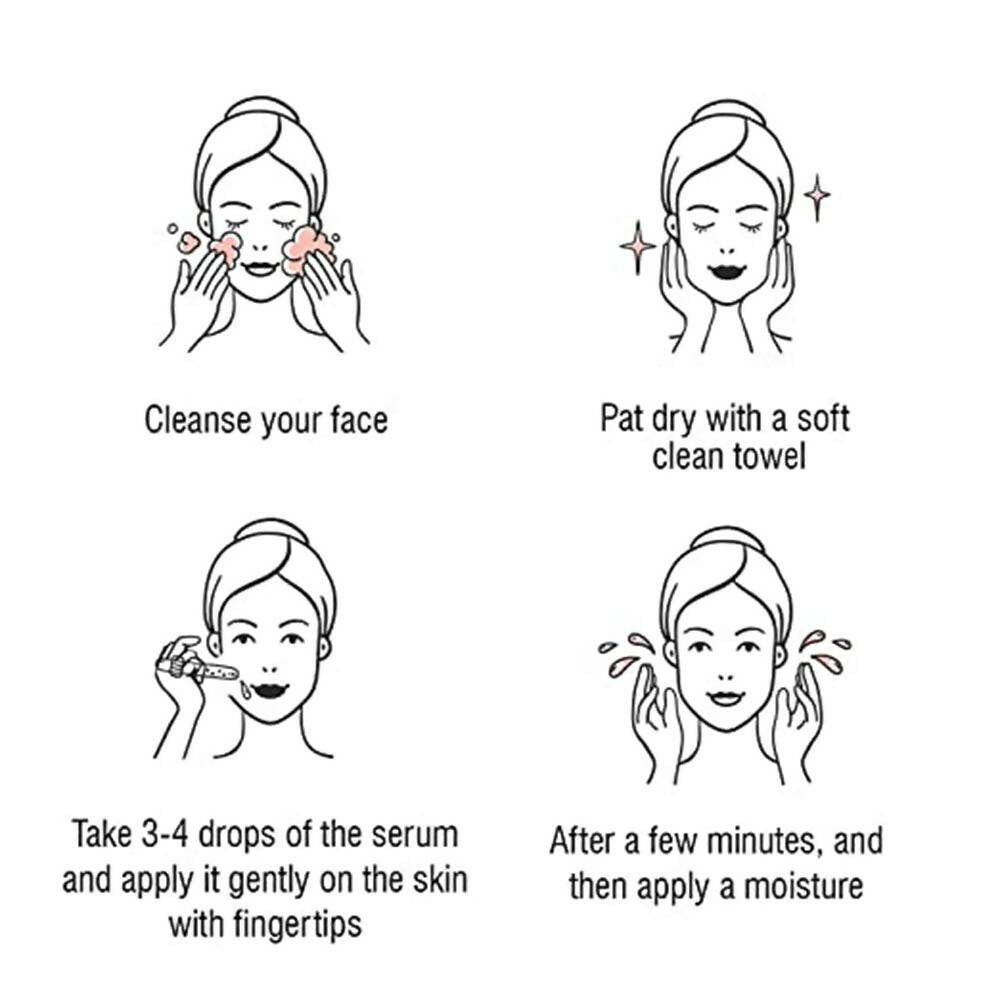 Cleanse your face

Pat dry with a soft clean towel

Take 3-4 drops of the serum and apply it gently on the skin with fingertips

After a few minutes, and then apply a moisture