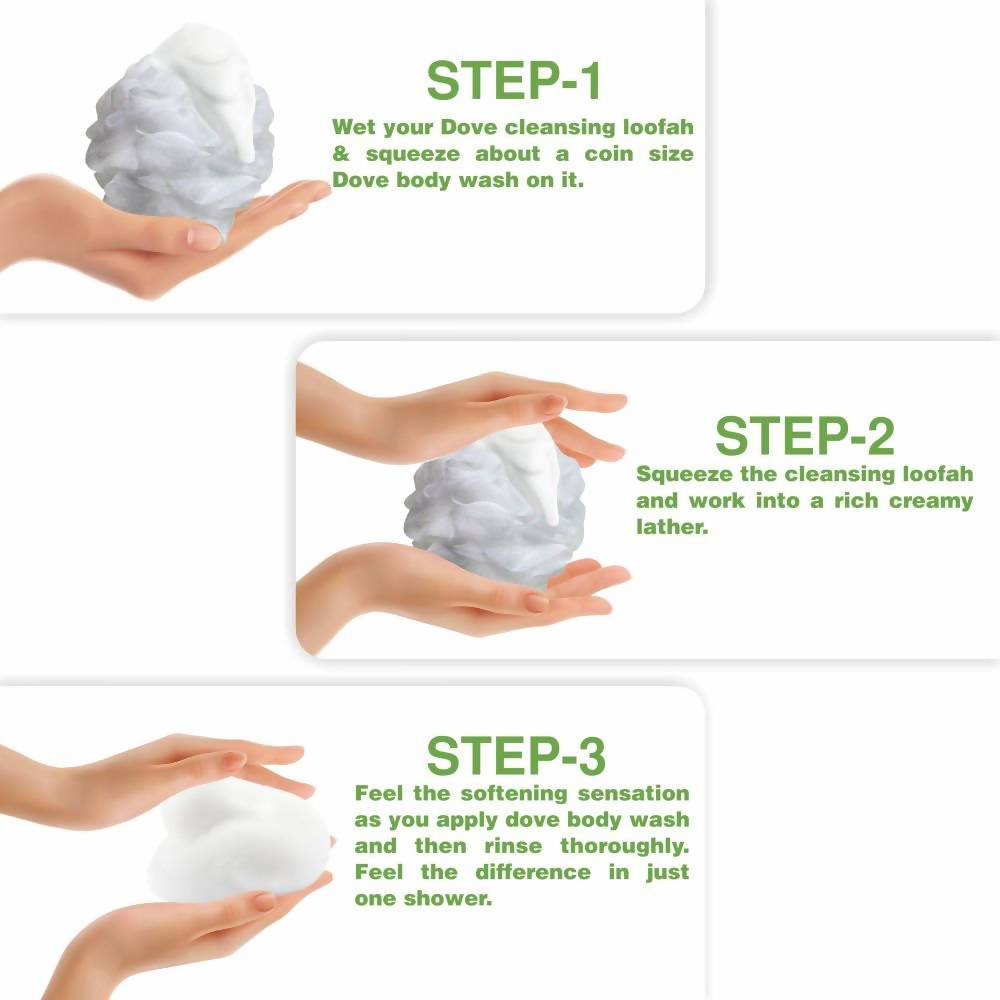 STEP-1

Wet your Dove cleansing loofah & squeeze about a coin size Dove body wash on it.

STEP-2

Squeeze the cleansing loofah and work into a rich creamy lather.

STEP-3

Feel the softening sensation as you apply dove body wash and then rinse thoroughly. Feel the difference in just one shower.