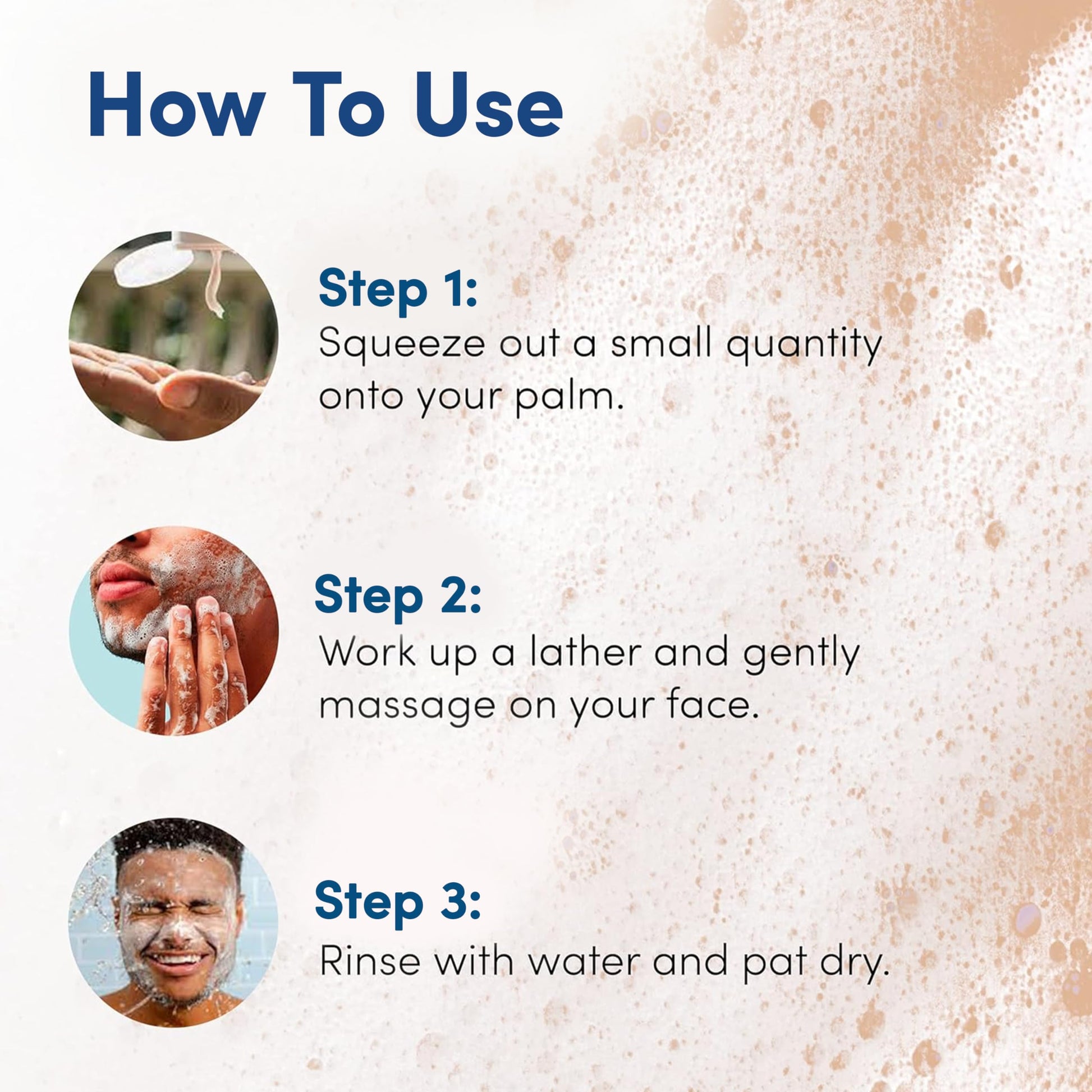 How To Use

Step 1:
Squeeze out a small quantity onto your palm.

Step 2:
Work up a lather and gently massage on your face.

Step 3:
Rinse with water and pat dry.