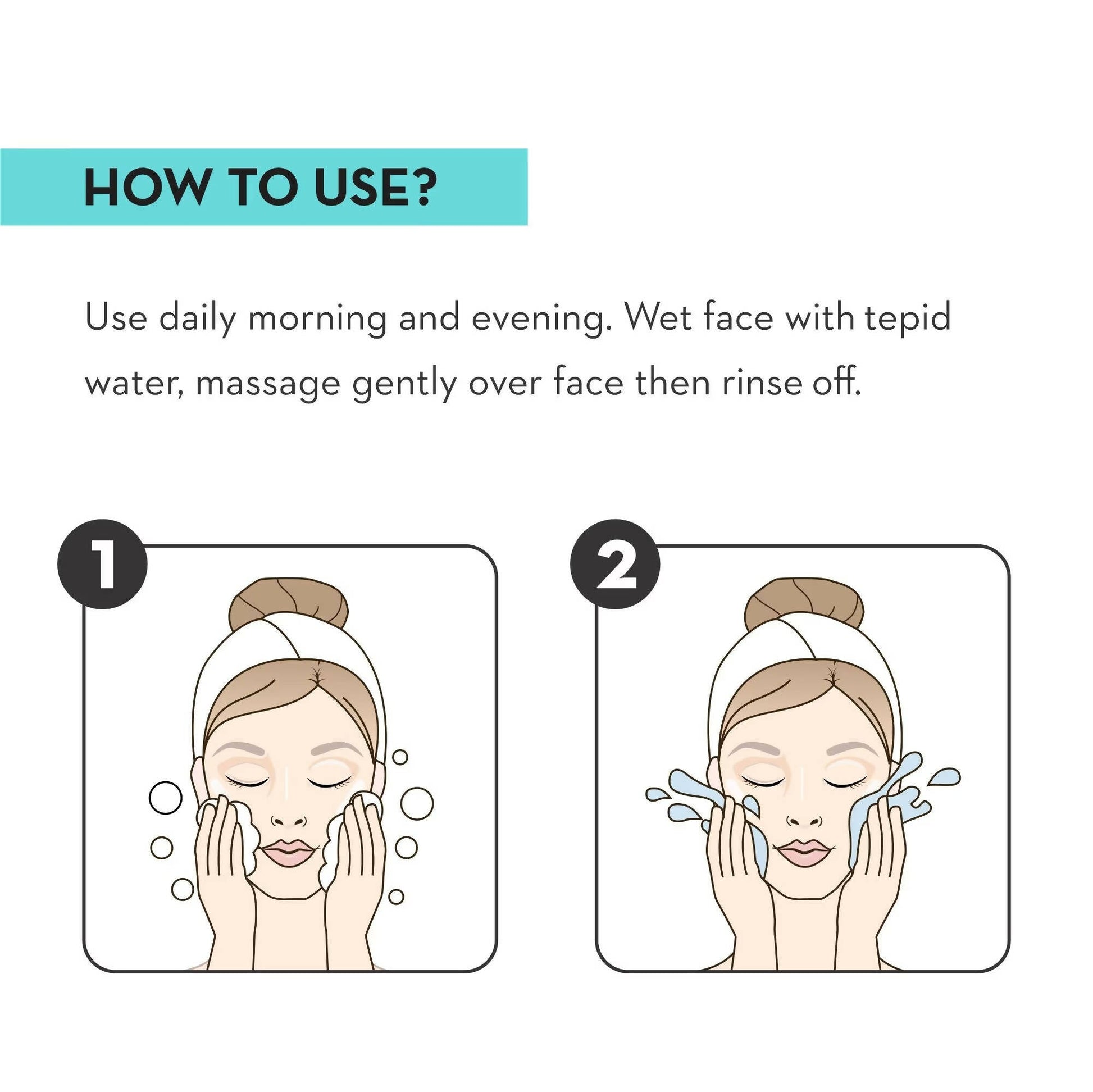 HOW TO USE?

Use daily morning and evening. Wet face with tepid water, massage gently over face then rinse off.

1

2