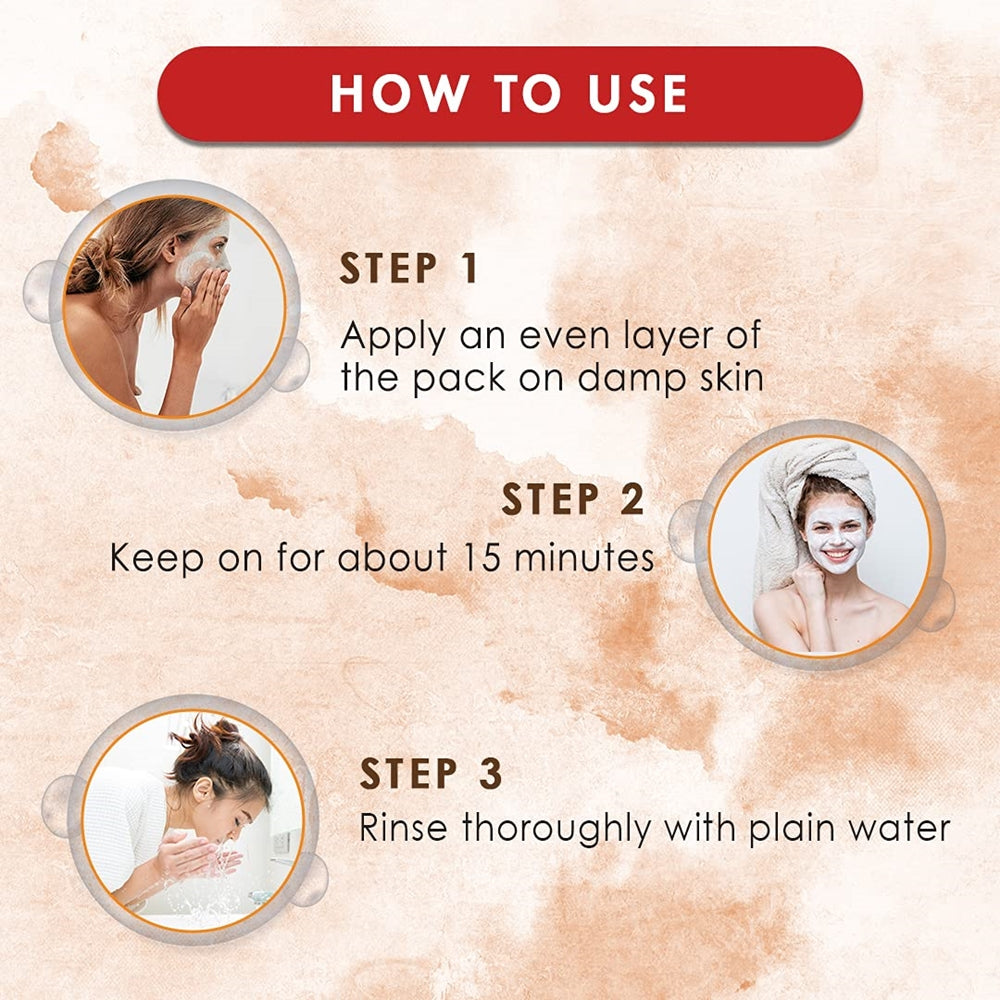 HOW TO USE

STEP 1
Apply an even layer of the pack on damp skin

STEP 2
Keep on for about 15 minutes

STEP 3
Rinse thoroughly with plain water