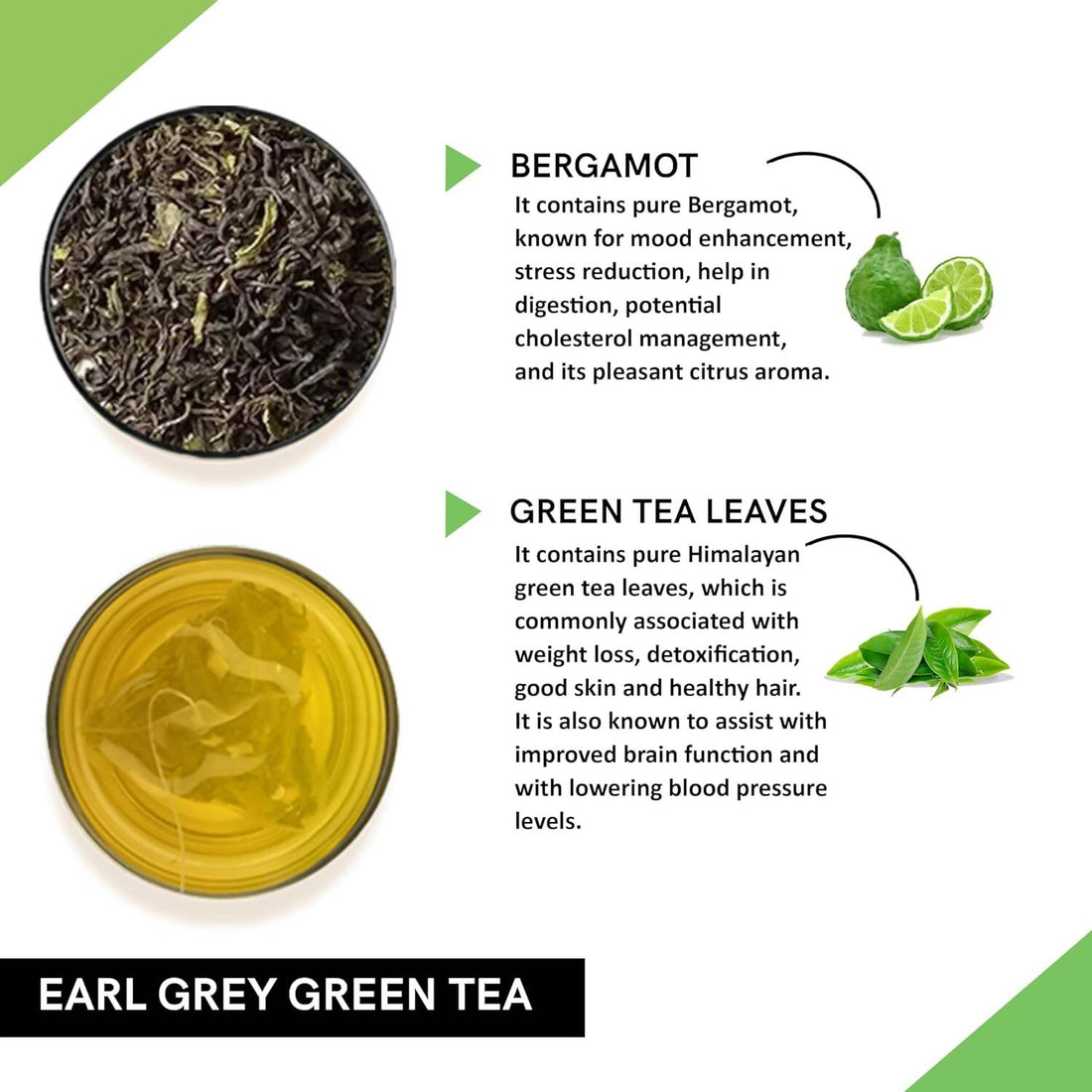 BERGAMOT

It contains pure Bergamot, known for mood enhancement, stress reduction, help in digestion, potential cholesterol management, and its pleasant citrus aroma.

GREEN TEA LEAVES

It contains pure Himalayan green tea leaves, which is commonly associated with weight loss, detoxification, good skin and healthy hair. It is also known to assist with improved brain function and with lowering blood pressure levels.

EARL GREY GREEN TEA