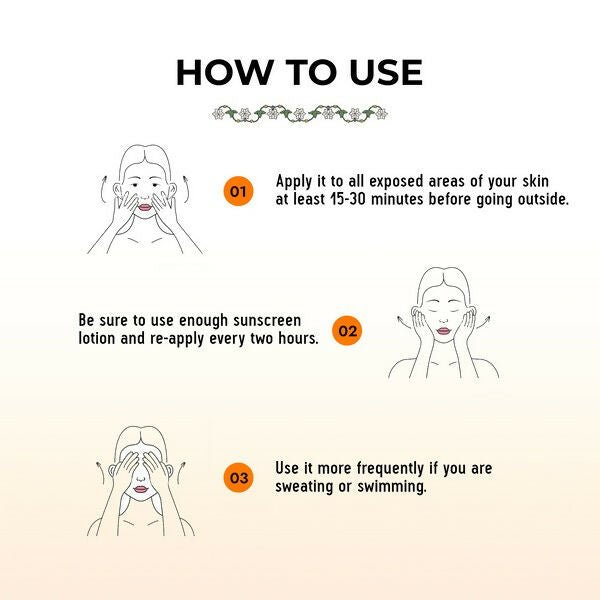 HOW TO USE

01

Apply it to all exposed areas of your skin at least 15-30 minutes before going outside.

Be sure to use enough sunscreen lotion and re-apply every two hours.

02

03

Use it more frequently if you are sweating or swimming.