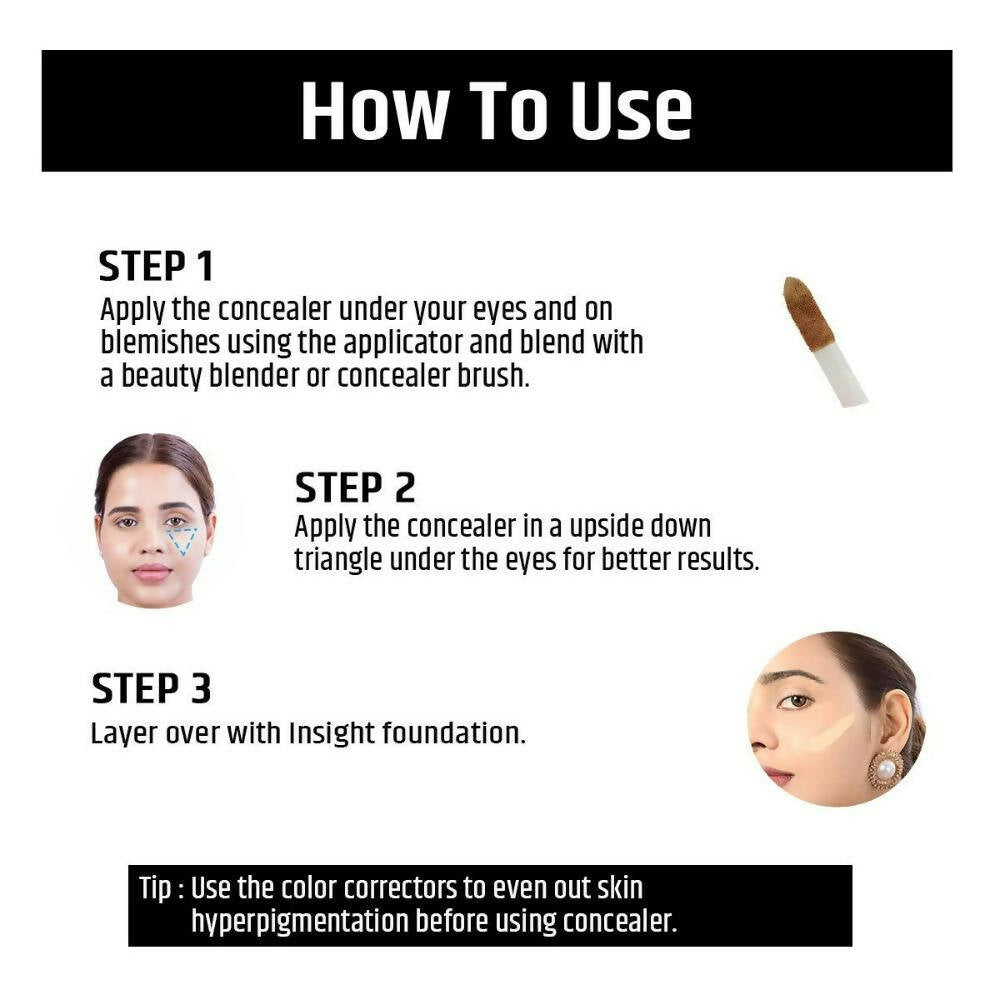 How To Use

STEP 1
Apply the concealer under your eyes and on blemishes using the applicator and blend with a beauty blender or concealer brush.

STEP 2
Apply the concealer in a upside down triangle under the eyes for better results.

STEP 3
Layer over with Insight foundation.

Tip : Use the color correctors to even out skin hyperpigmentation before using concealer.