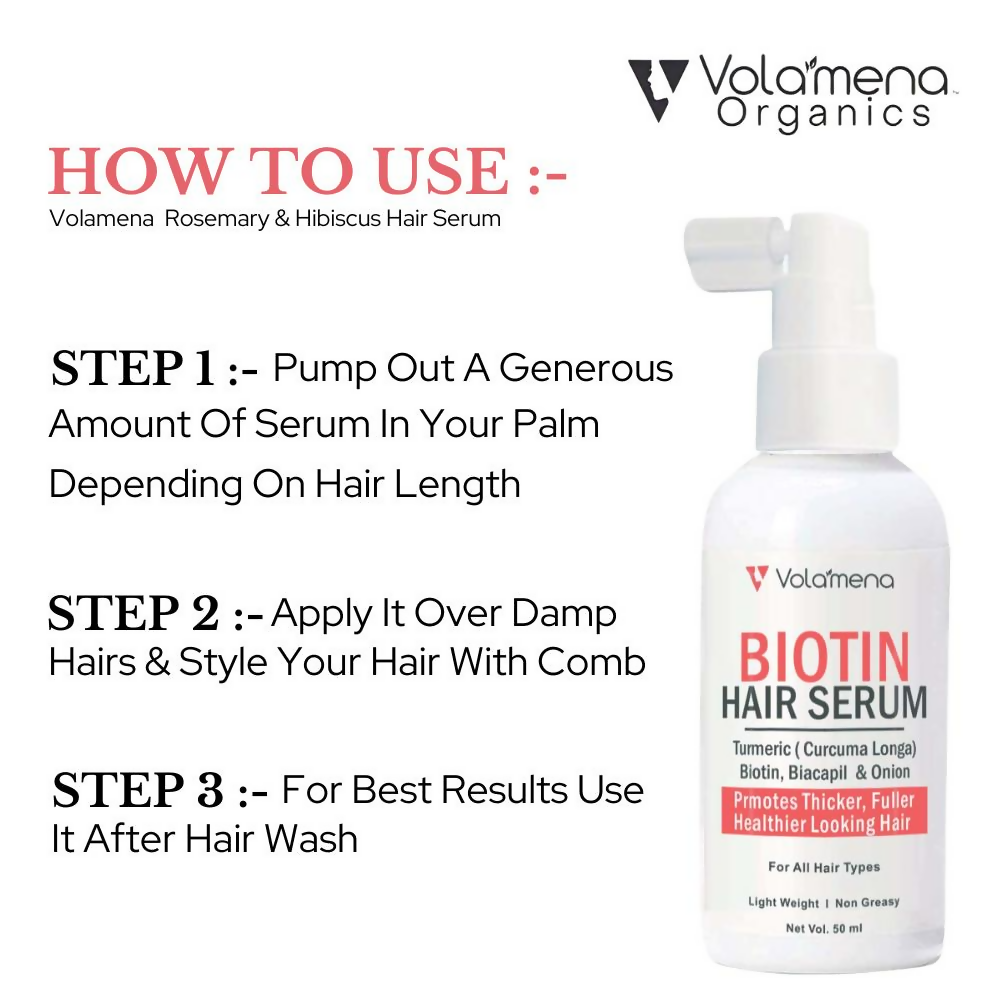 Volamena Organics

HOW TO USE :-
Volamena Rosemary & Hibiscus Hair Serum

STEP 1 :- Pump Out A Generous Amount Of Serum In Your Palm Depending On Hair Length

STEP 2 :- Apply It Over Damp Hairs & Style Your Hair With Comb

STEP 3 :- For Best Results Use It After Hair Wash

Volamena
BIOTIN
HAIR SERUM
Turmeric ( Curcuma Longa)
Biotin, Biacapil & Onion
Prmotes Thicker, Fuller Healthier Looking Hair
For All Hair Types
Light Weight | Non Greasy
Net Vol. 50 ml