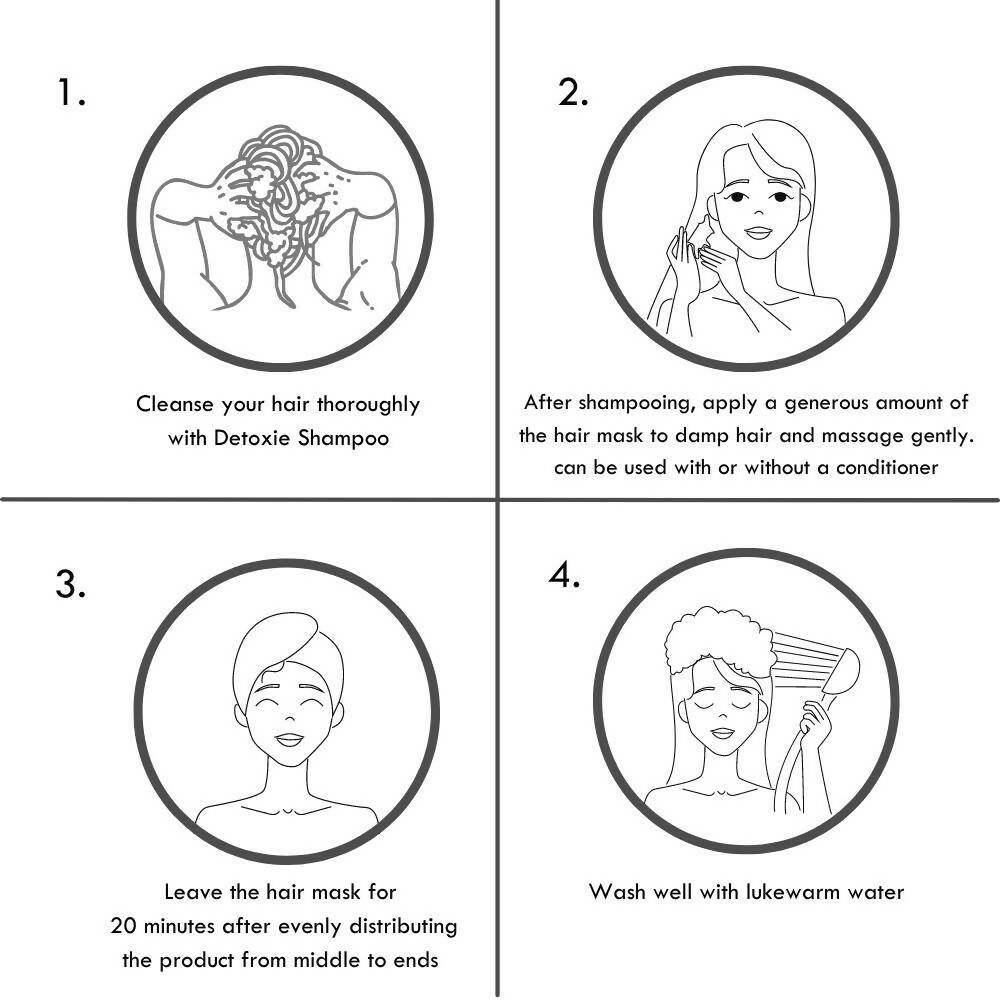 1.

Cleanse your hair thoroughly with Detoxie Shampoo

2.

After shampooing, apply a generous amount of the hair mask to damp hair and massage gently. can be used with or without a conditioner

3.

Leave the hair mask for 20 minutes after evenly distributing the product from middle to ends

4.

Wash well with lukewarm water