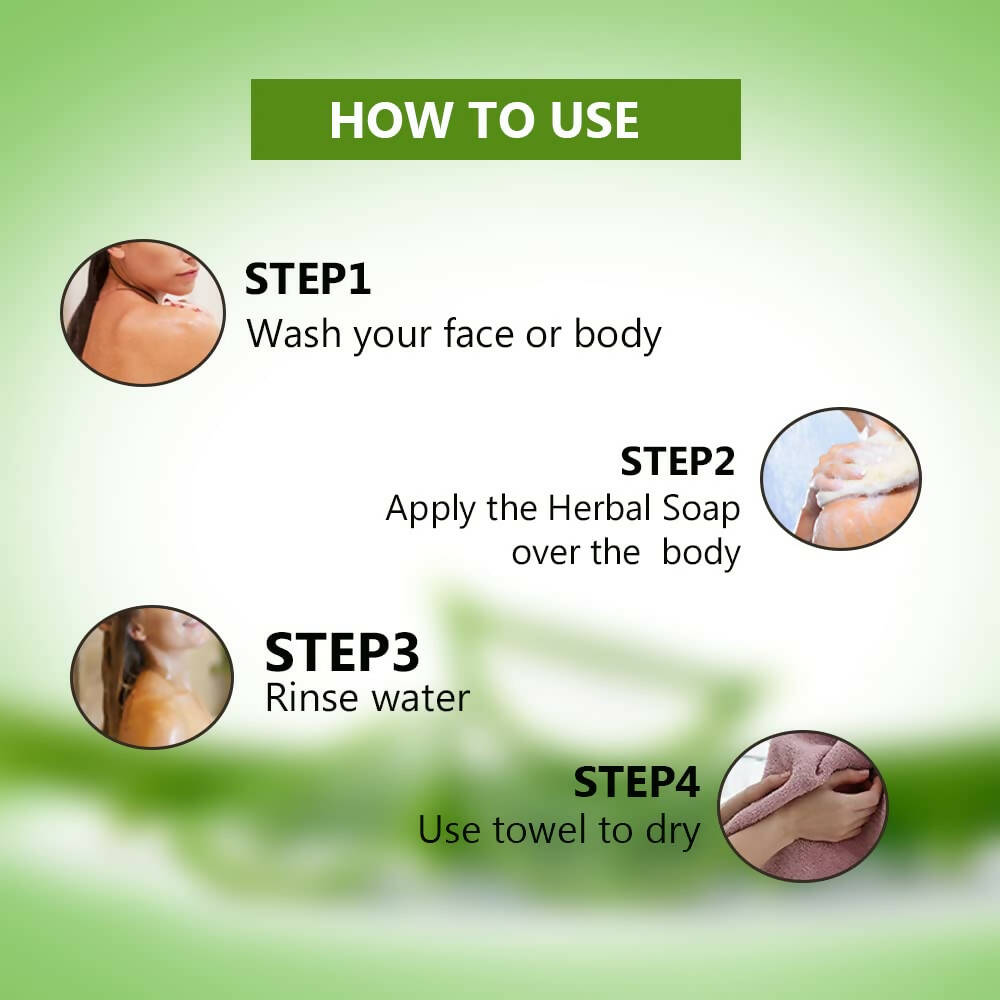 HOW TO USE

STEP1
Wash your face or body

STEP2
Apply the Herbal Soap over the body

STEP3
Rinse water

STEP4
Use towel to dry