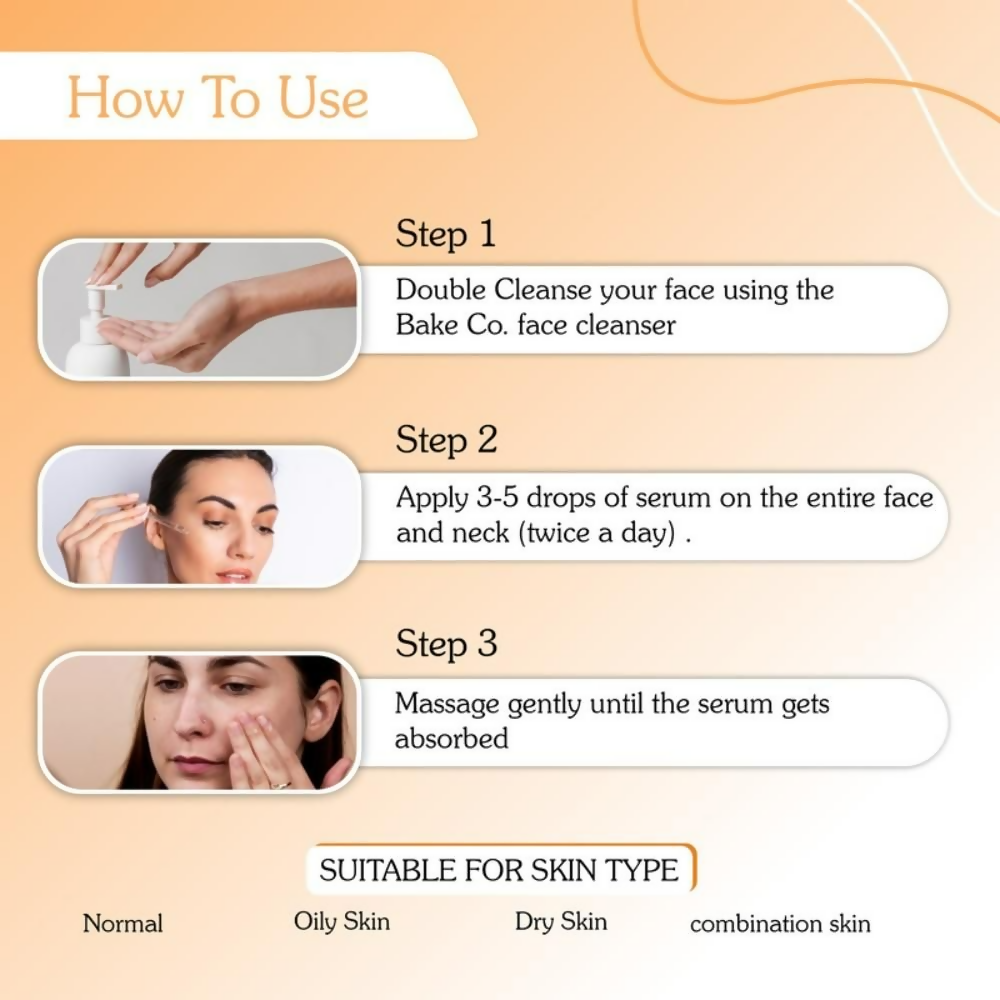 How To Use

Step 1

Double Cleanse your face using the Bake Co. face cleanser

Step 2

Apply 3-5 drops of serum on the entire face and neck (twice a day) .

Step 3

Massage gently until the serum gets absorbed

SUITABLE FOR SKIN TYPE

Normal

Oily Skin

Dry Skin

combination skin