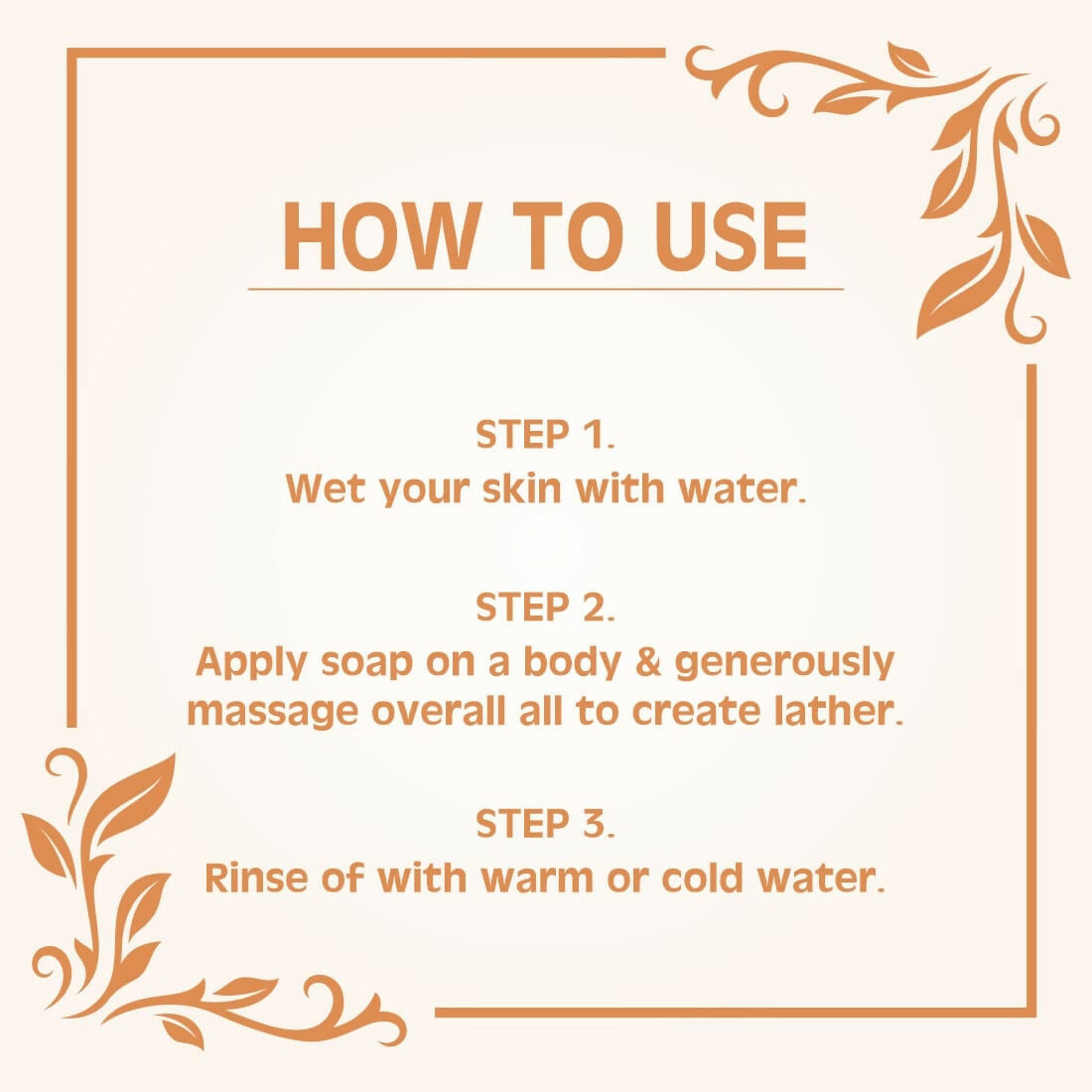 HOW TO USE

STEP 1.
Wet your skin with water.

STEP 2.
Apply soap on a body & generously massage overall all to create lather.

STEP 3.
Rinse of with warm or cold water.