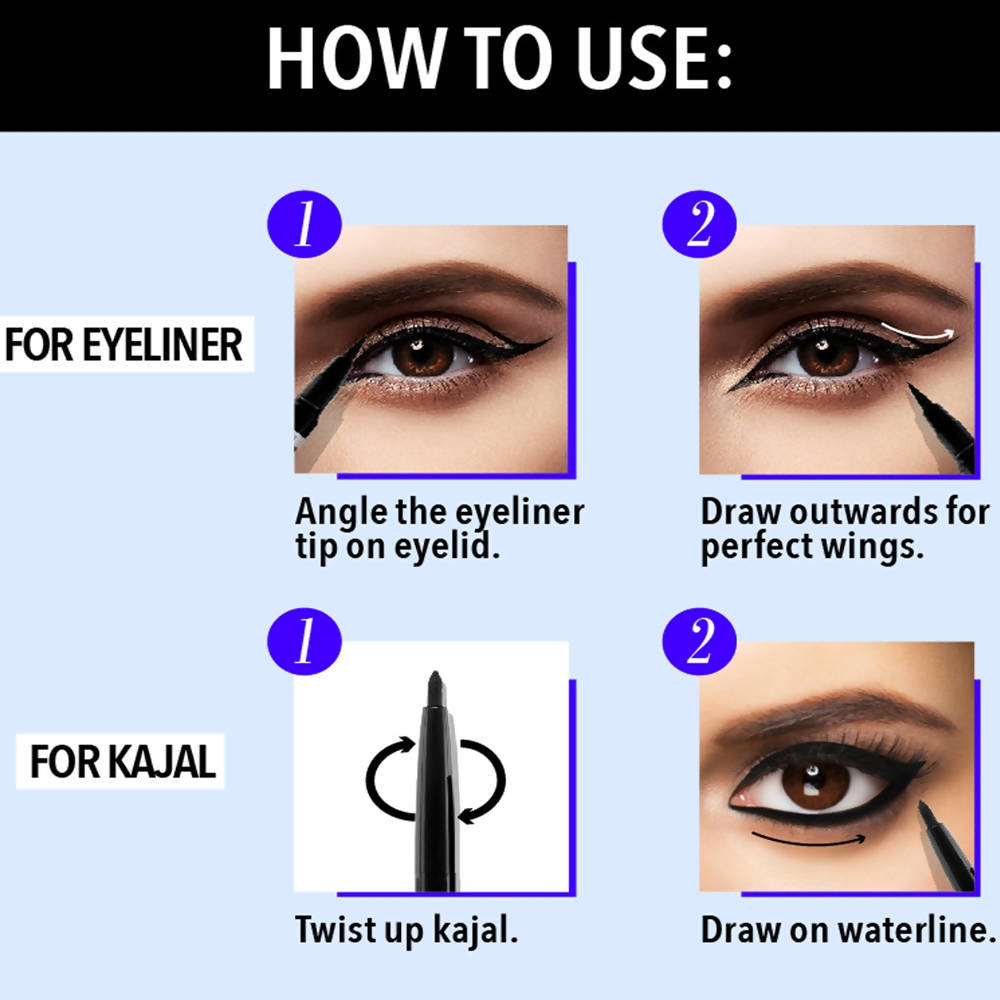 HOW TO USE:

FOR EYELINER

1

Angle the eyeliner tip on eyelid.

2

Draw outwards for perfect wings.

FOR KAJAL

1

Twist up kajal.

2

Draw on waterline.