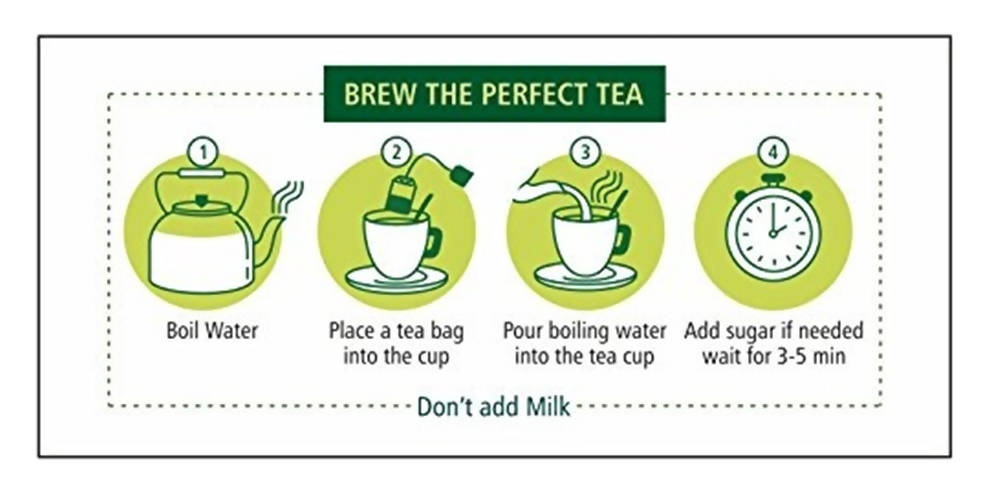 BREW THE PERFECT TEA

1
Boil Water

2
Place a tea bag into the cup

3
Pour boiling water into the tea cup

4
Add sugar if needed wait for 3-5 min

Don't add Milk