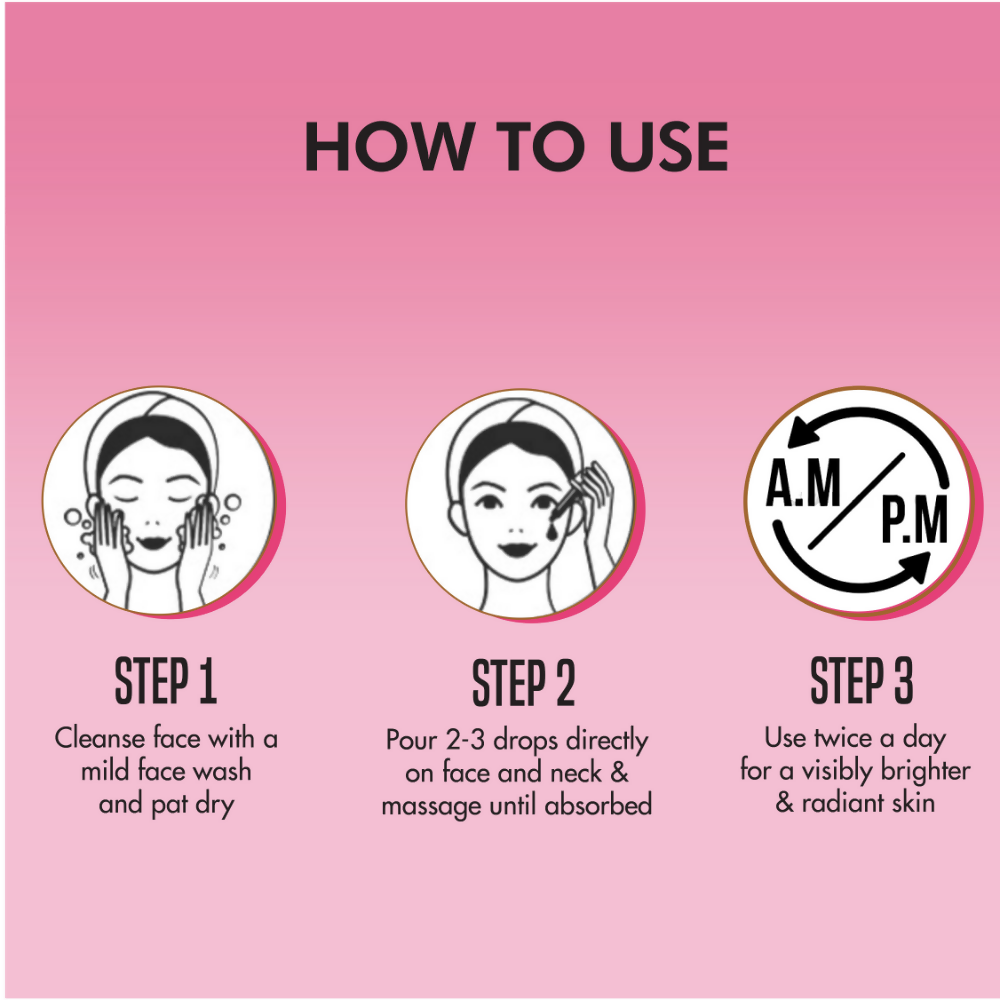 HOW TO USE

STEP 1
Cleanse face with a mild face wash and pat dry

STEP 2
Pour 2-3 drops directly on face and neck & massage until absorbed

A.M / P.M

STEP 3
Use twice a day for a visibly brighter & radiant skin