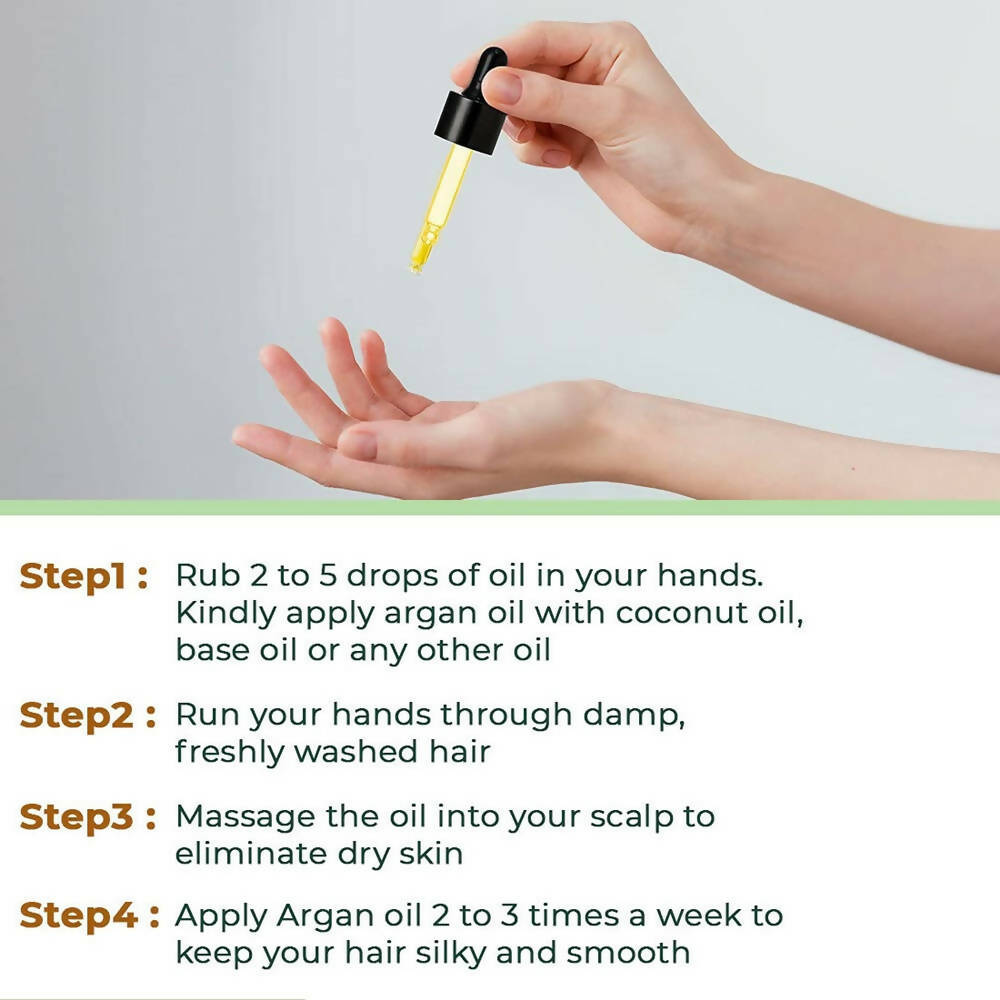 Step1 : Rub 2 to 5 drops of oil in your hands. Kindly apply argan oil with coconut oil, base oil or any other oil

Step2 : Run your hands through damp, freshly washed hair

Step3 : Massage the oil into your scalp to eliminate dry skin

Step4 : Apply Argan oil 2 to 3 times a week to keep your hair silky and smooth